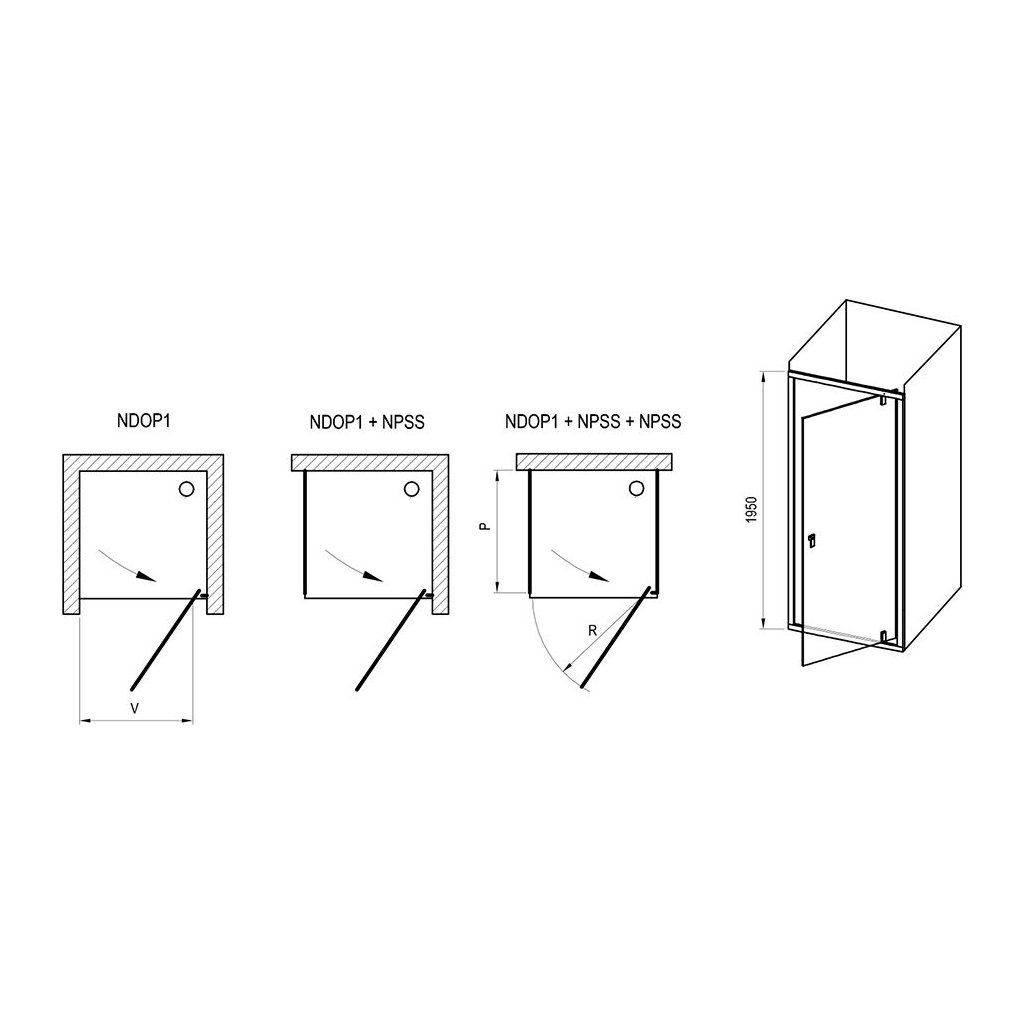 NDOP1

V

NDOP1 + NPSS

NDOP1 + NPSS + NPSS

P

R

1950