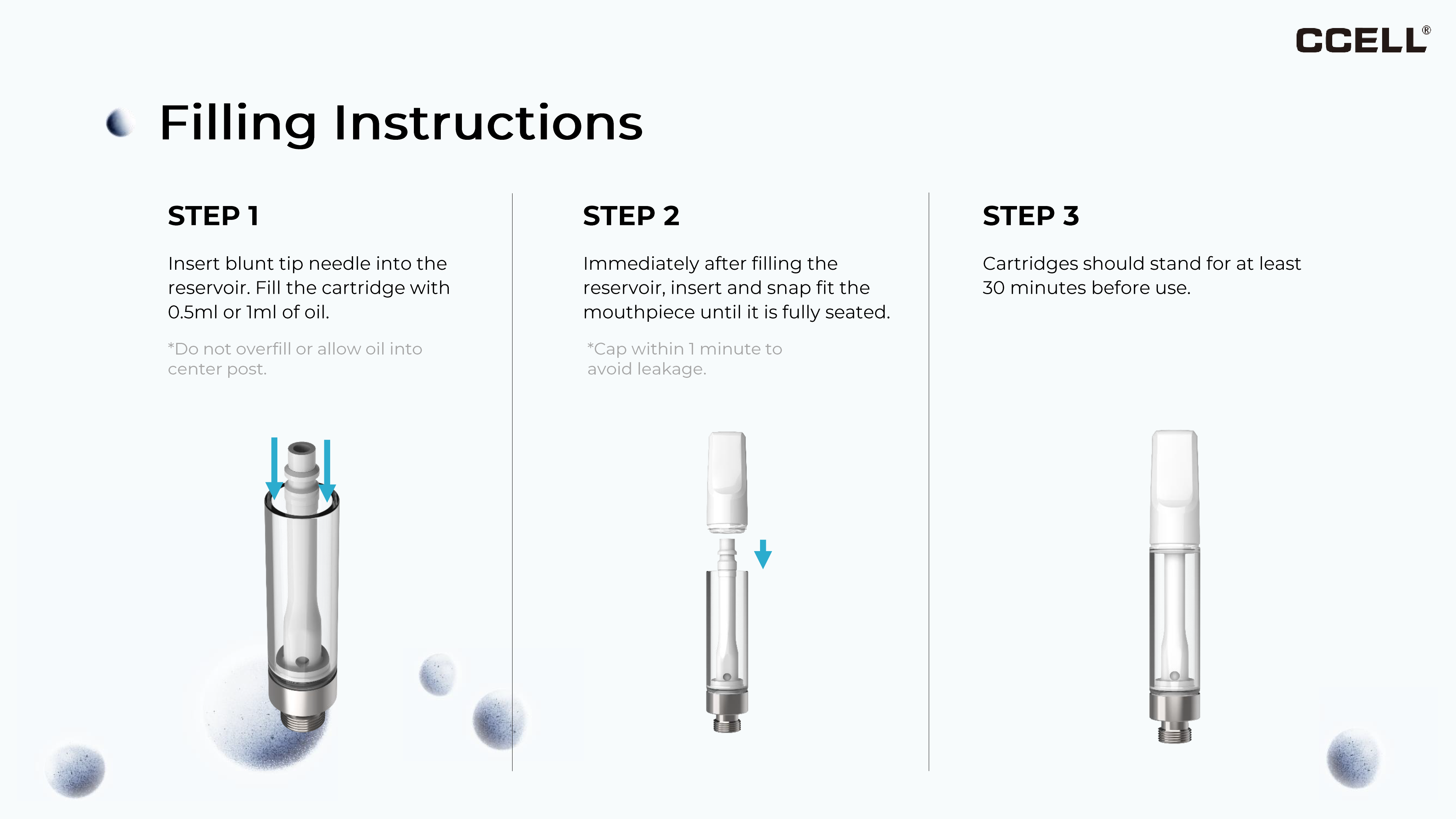 CCELL®

Filling Instructions

STEP 1

Insert blunt tip needle into the reservoir. Fill the cartridge with 0.5ml or 1ml of oil.

*Do not overfill or allow oil into center post.

STEP 2

Immediately after filling the reservoir, insert and snap fit the mouthpiece until it is fully seated.

*Cap within 1 minute to avoid leakage.

STEP 3

Cartridges should stand for at least 30 minutes before use.