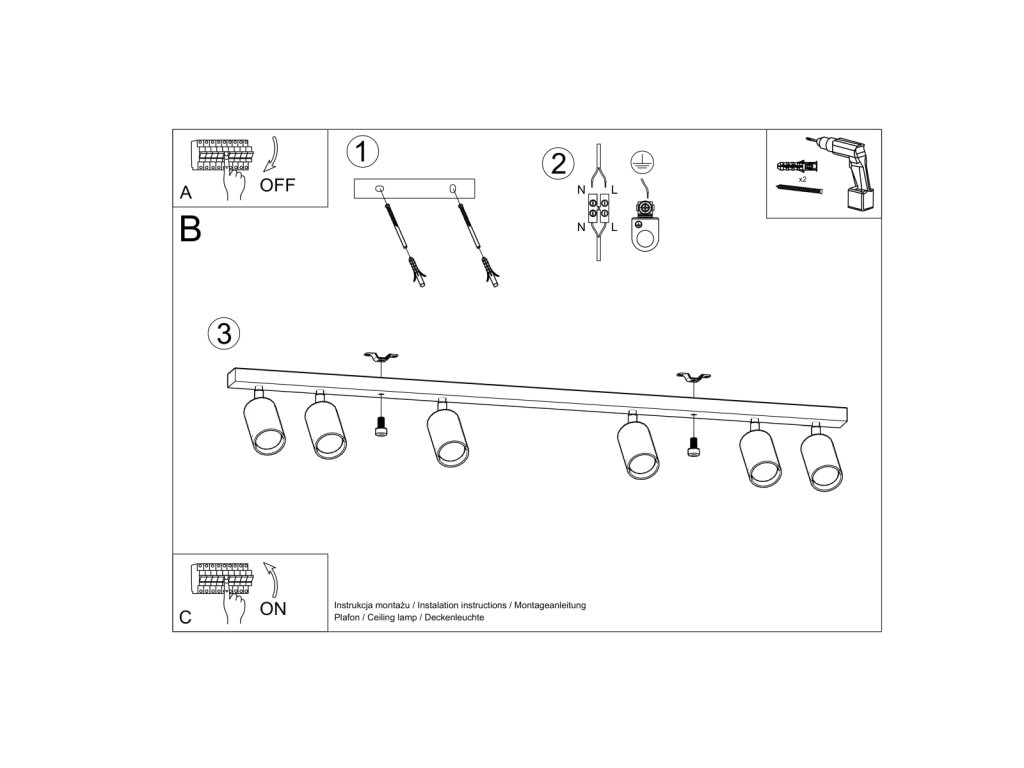 A
OFF

1

2
N L
N L

x2

B

3

C
ON

Instrukcja montażu / Instalation instructions / Montageanleitung
Plafon / Ceiling lamp / Deckenleuchte