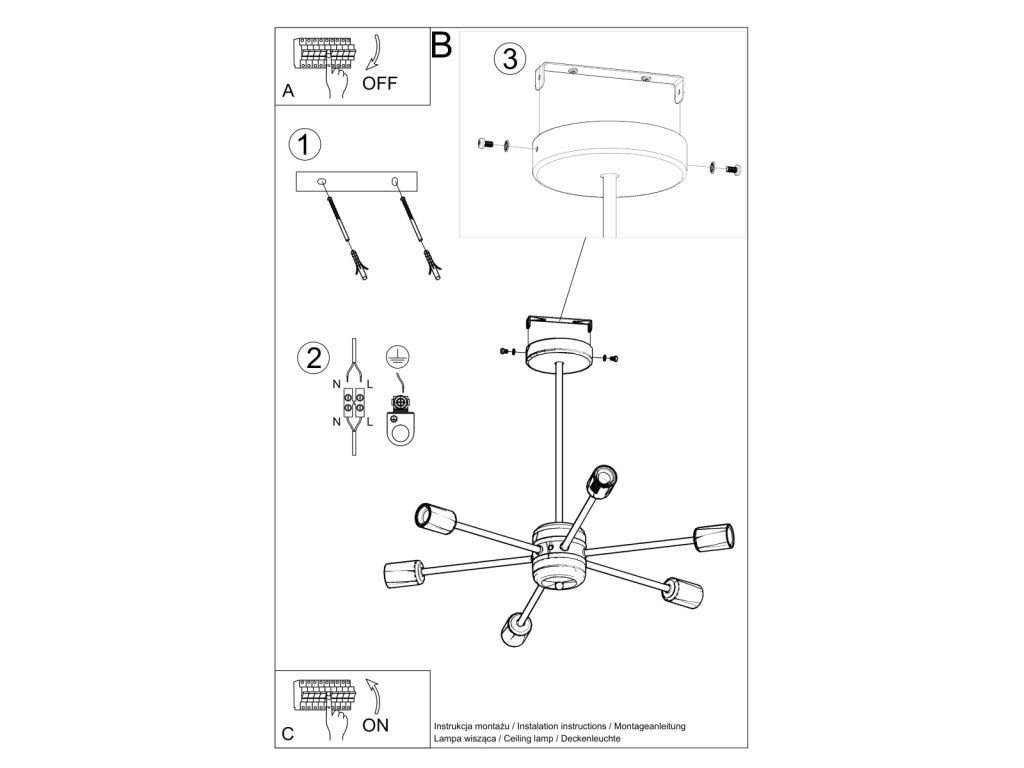 A
OFF

B

3

1

2

N L

N L

C
ON

Instrukcja montażu / Instalation instructions / Montageanleitung
Lampa wisząca / Ceiling lamp / Deckenleuchte