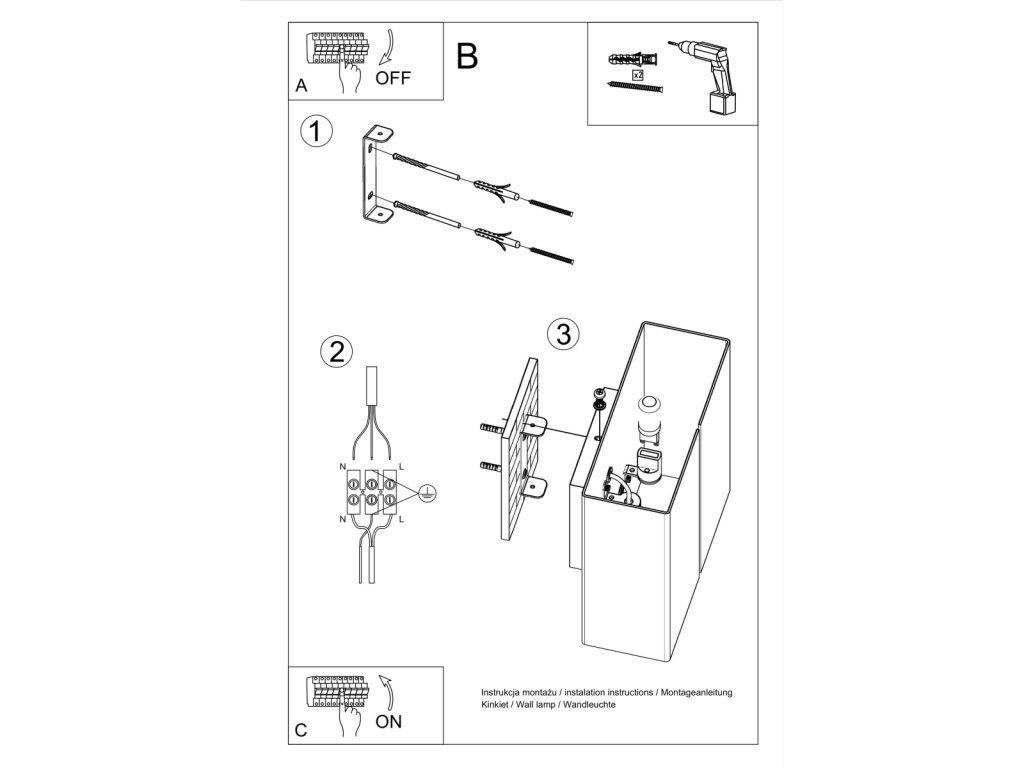 A
OFF

B

x2

1

2

N
L
N
L

3

C
ON

Instrukcja montażu / instalation instructions / Montageanleitung
Kinkiet / Wall lamp / Wandleuchte