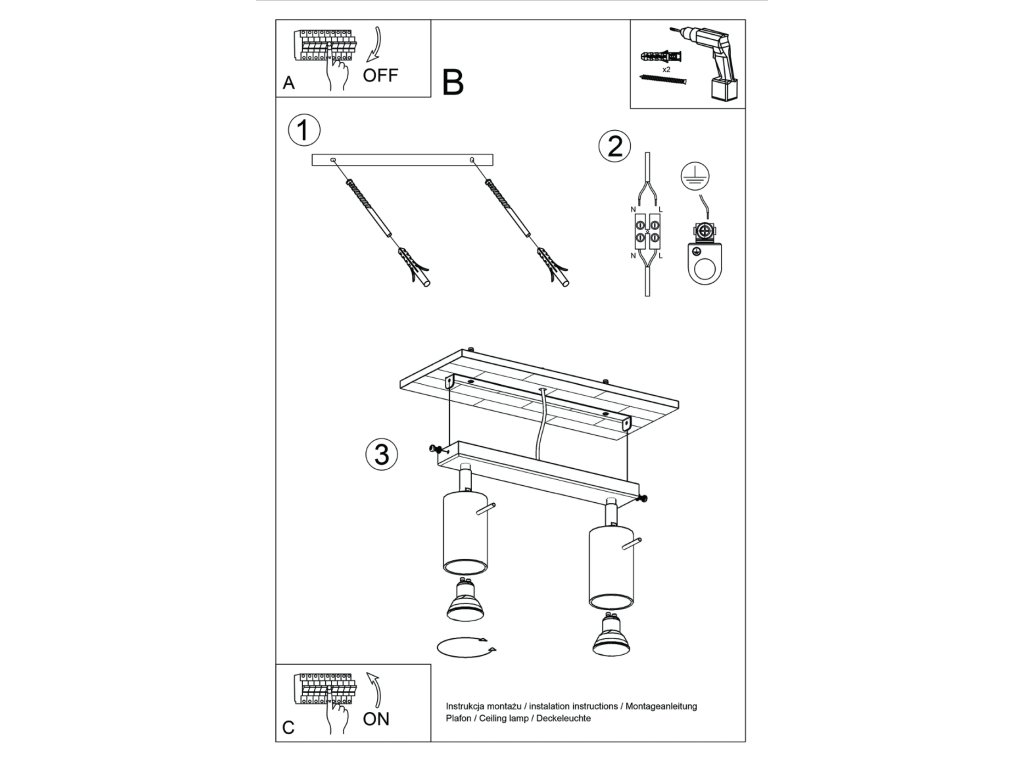 A
OFF
B
x2
1
2
N L
N L
3
C
ON
Instrukcja montażu / instalation instructions / Montageanleitung
Plafon / Ceiling lamp / Deckeleuchte