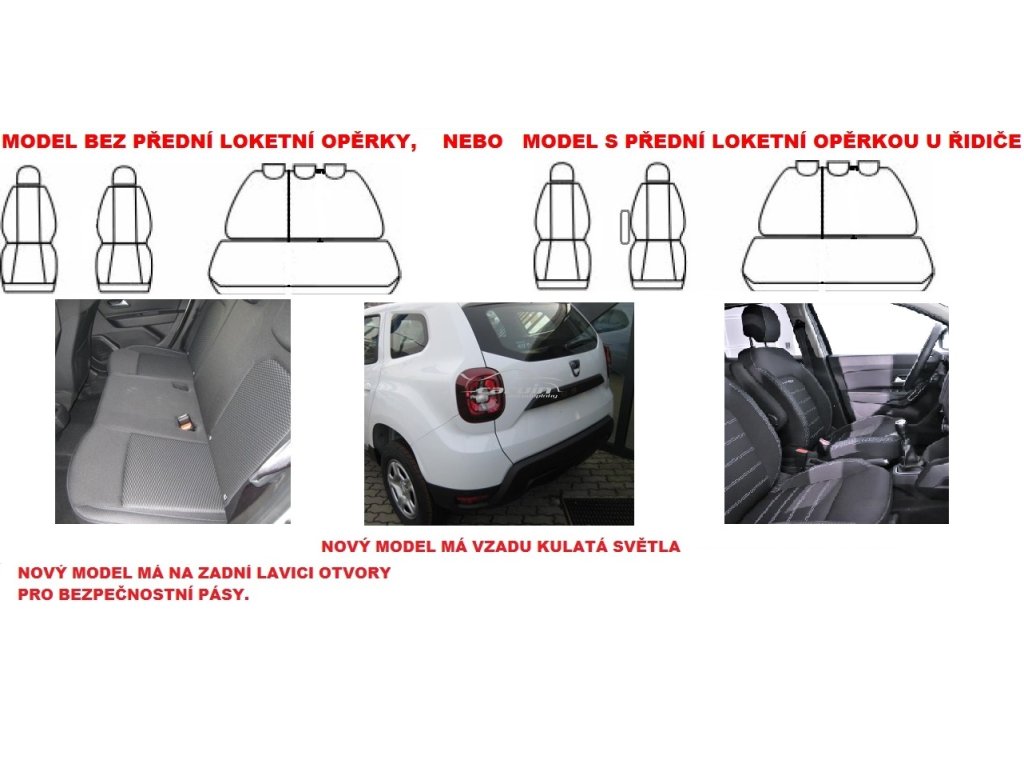 MODEL BEZ PŘEDNÍ LOKETNÍ OPĚRKY, NEBO MODEL S PŘEDNÍ LOKETNÍ OPĚRKOU U ŘIDIČE

NOVÝ MODEL MÁ VZADU KULATÁ SVĚTLA

NOVÝ MODEL MÁ NA ZADNÍ LAVICI OTVORY PRO BEZPEČNOSTNÍ PÁSY.