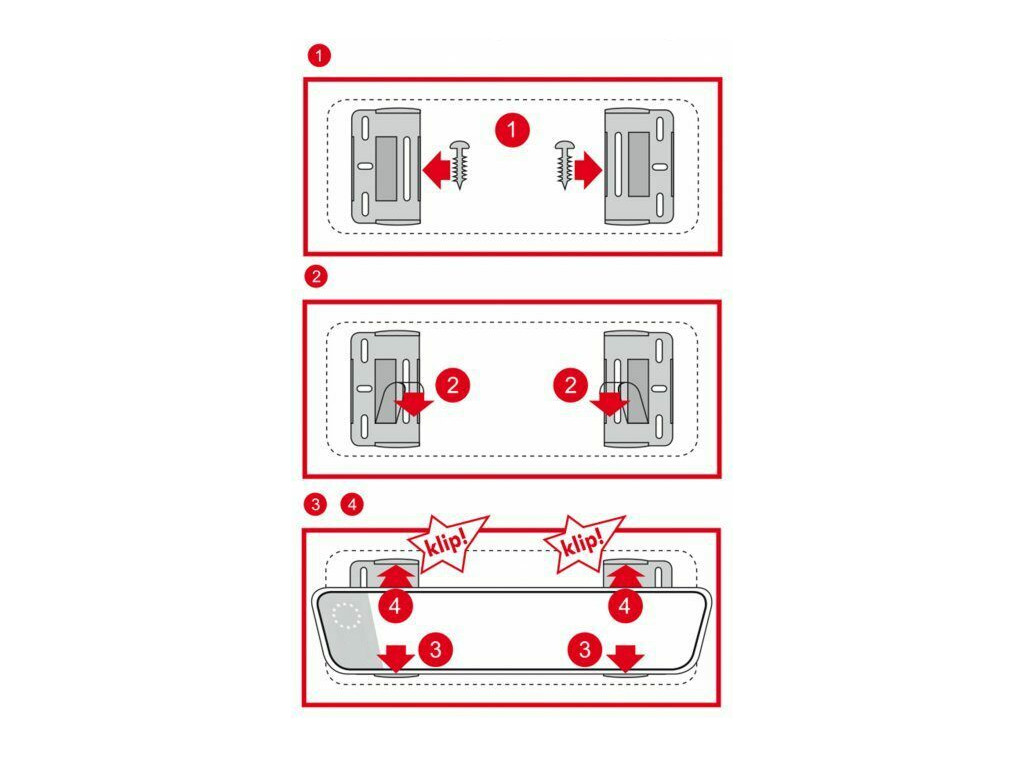 1

1

2

2 2

3 4

klip! klip!

4 4

3 3