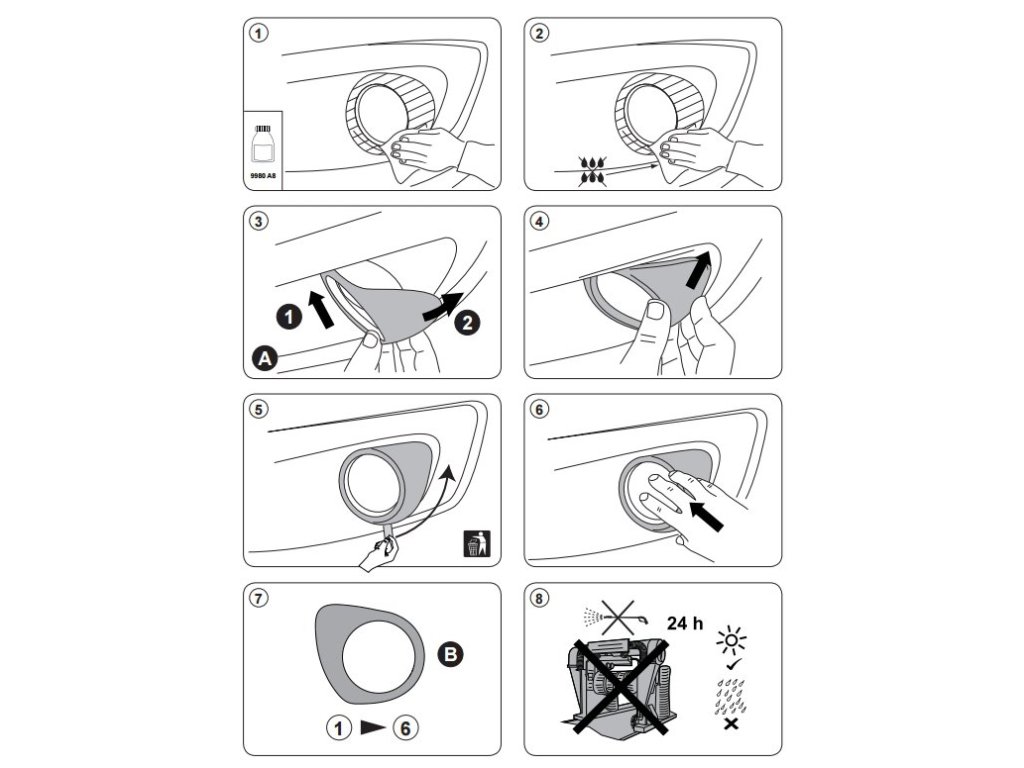 1

9980 A8

2

3

1

2

A

4

5

6

7

B

1 6

8

24 h