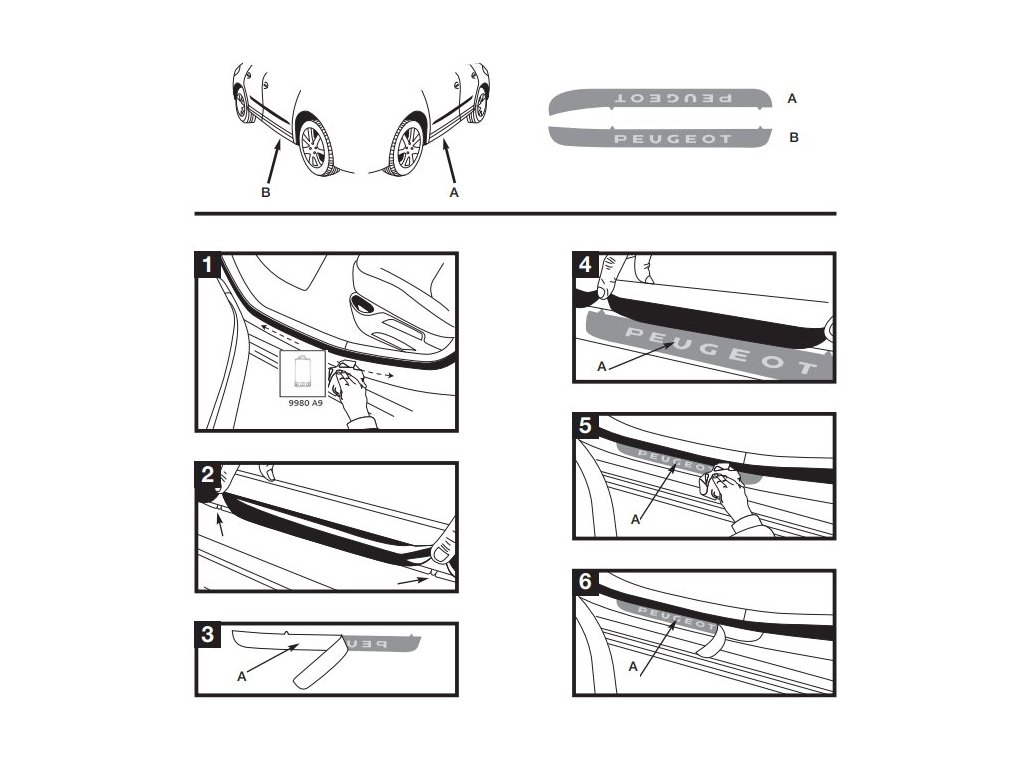 B
A
PEUGEOT
A
PEUGEOT
B
1
9980 A9
2
3
A
4
PEUGEOT
A
5
PEUGEOT
A
6
PEUGEOT
A