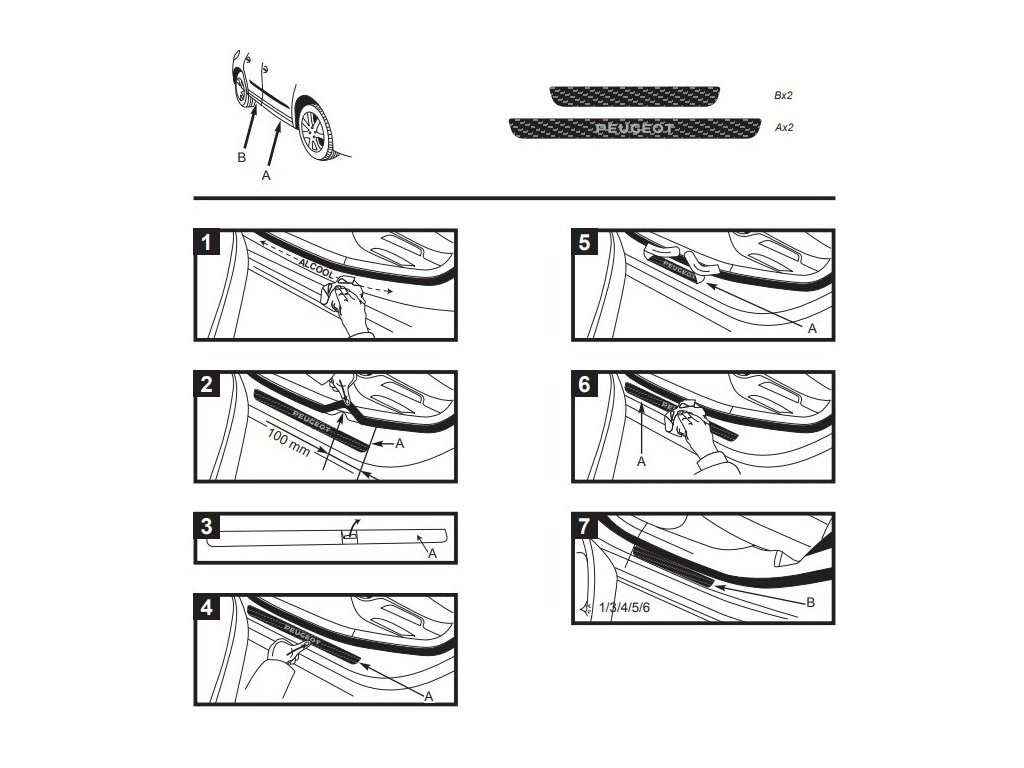 B
A

Bx2
PEUGEOT
Ax2

1
ALCOOL

2
PEUGEOT
100 mm
A

3
A

4
PEUGEOT
A

5
PEUGEOT
A

6
A

7
1/3/4/5/6
B