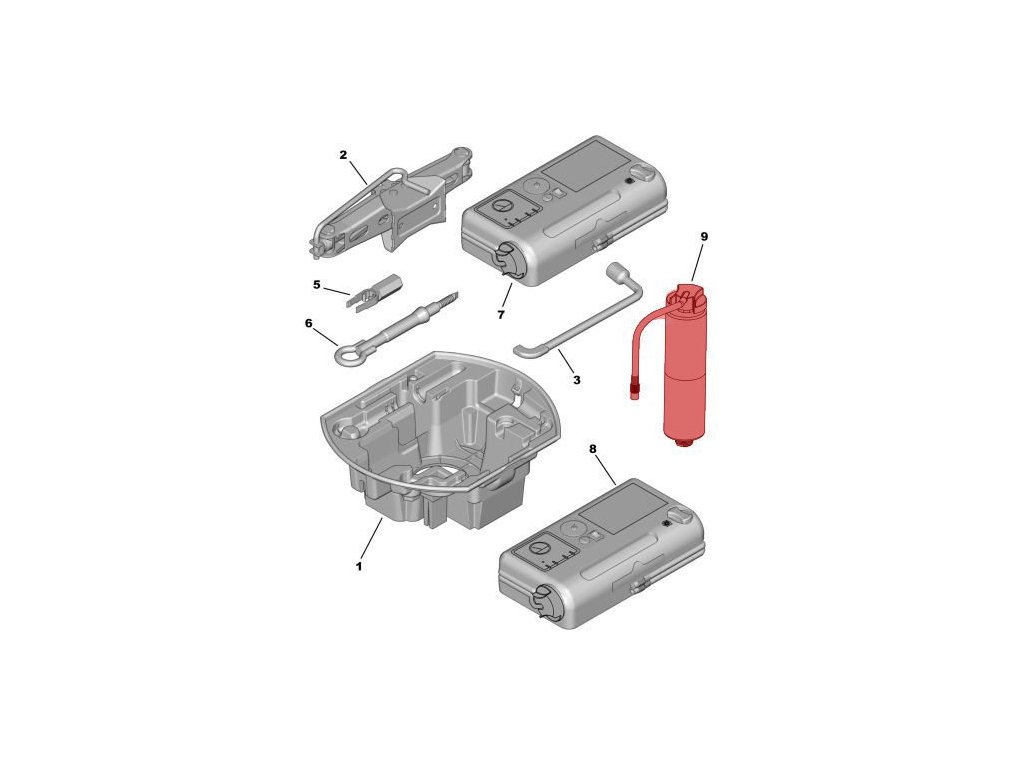 2
9
5
7
6
3
8
1