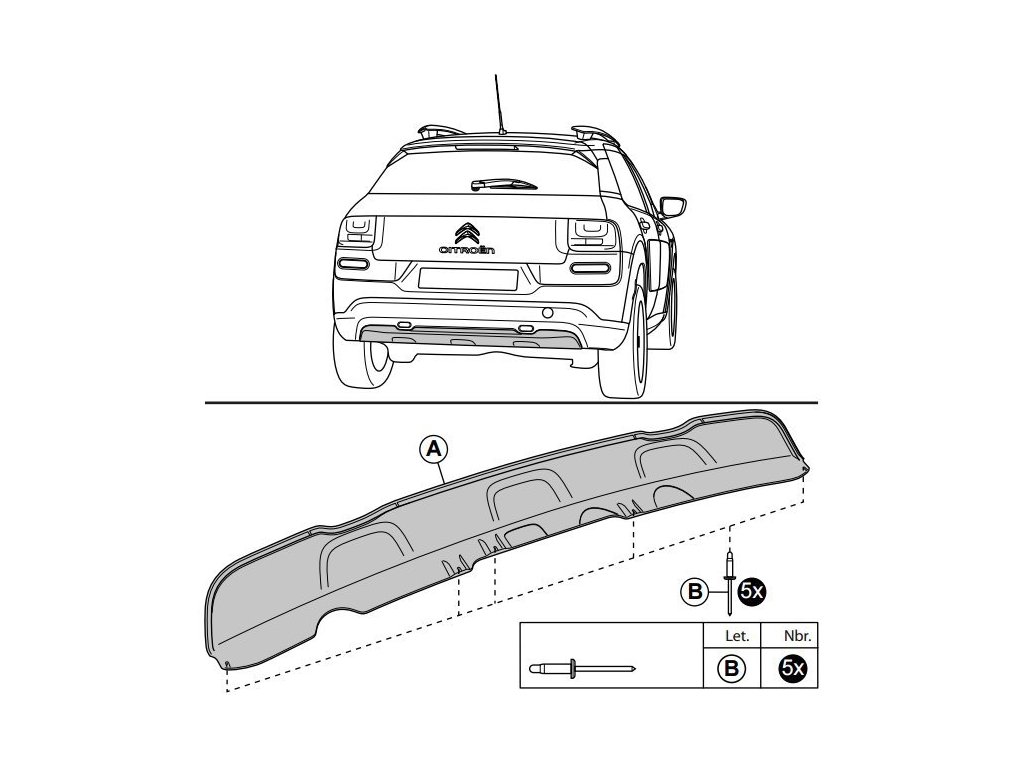 CITROËN

A

B 5x

|  | Let. | Nbr. |
|---|---|---|
|  | B | 5x |