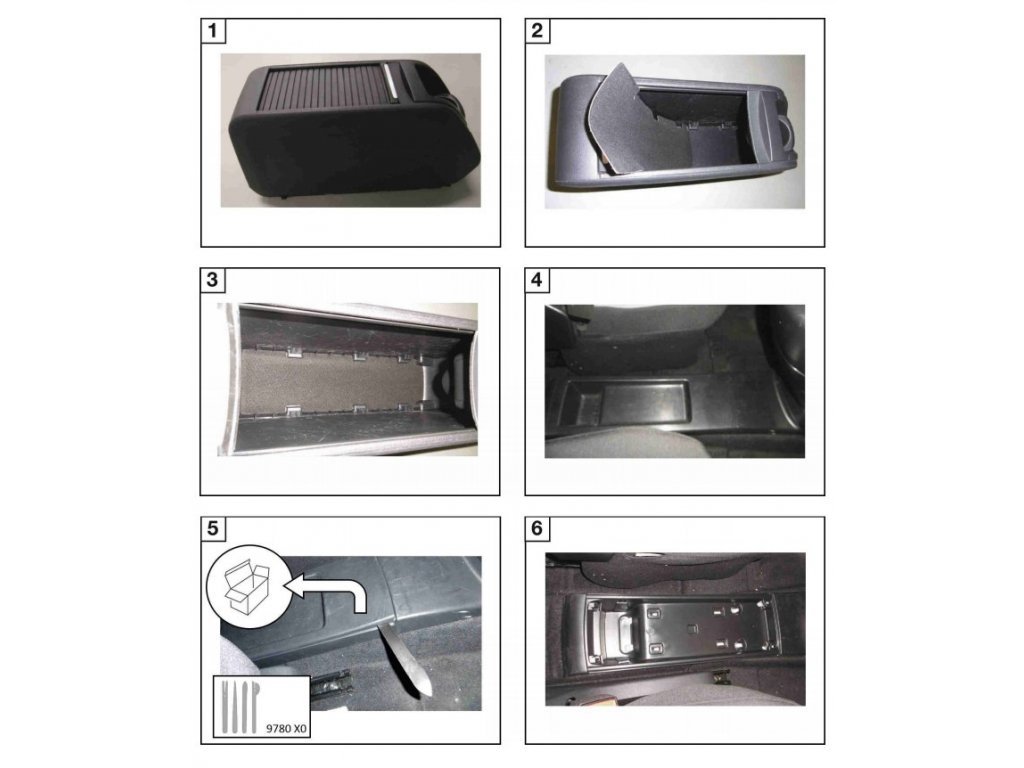 1

2

3

4

5

9780 X0

6