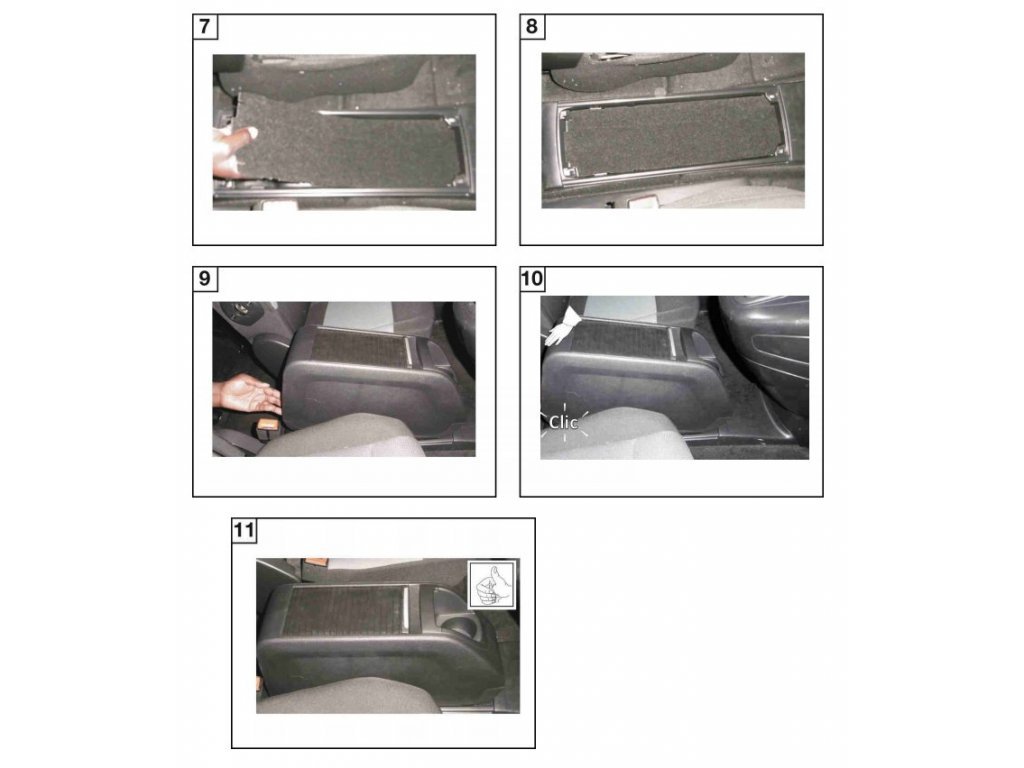 7

8

9

10

Clic

11