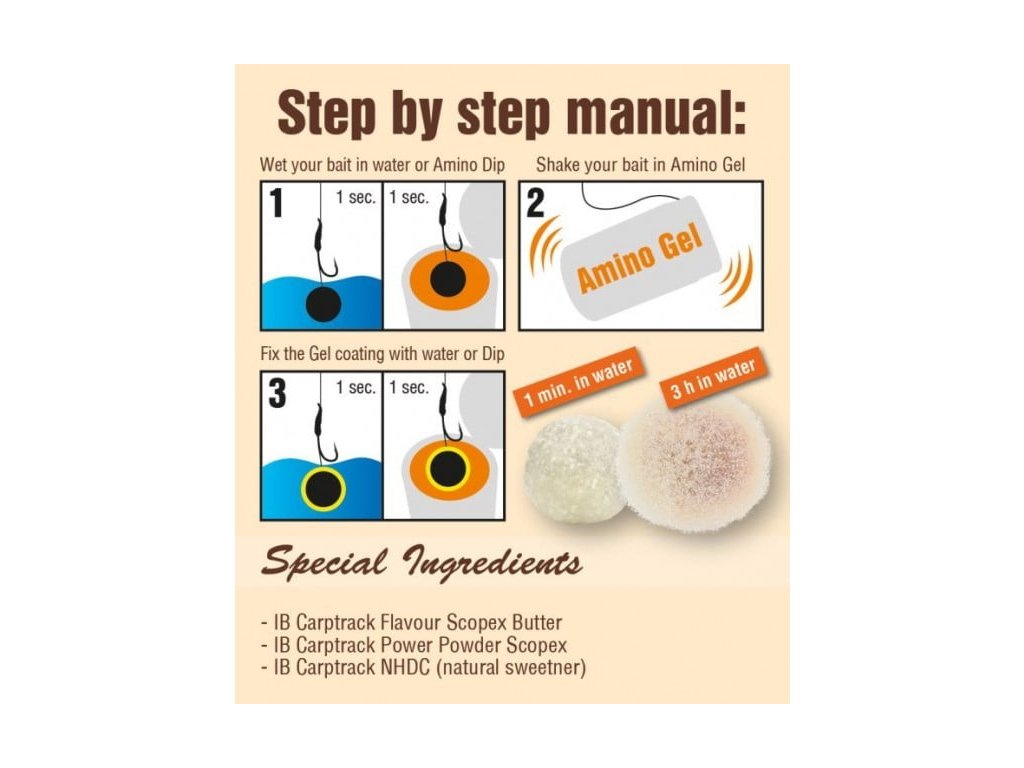 Step by step manual:

Wet your bait in water or Amino Dip

1 1 sec. 1 sec.

Shake your bait in Amino Gel

2 Amino Gel

Fix the Gel coating with water or Dip

3 1 sec. 1 sec.

1 min. in water

3 h in water

Special Ingredients

- IB Carptrack Flavour Scopex Butter
- IB Carptrack Power Powder Scopex
- IB Carptrack NHDC (natural sweetner)