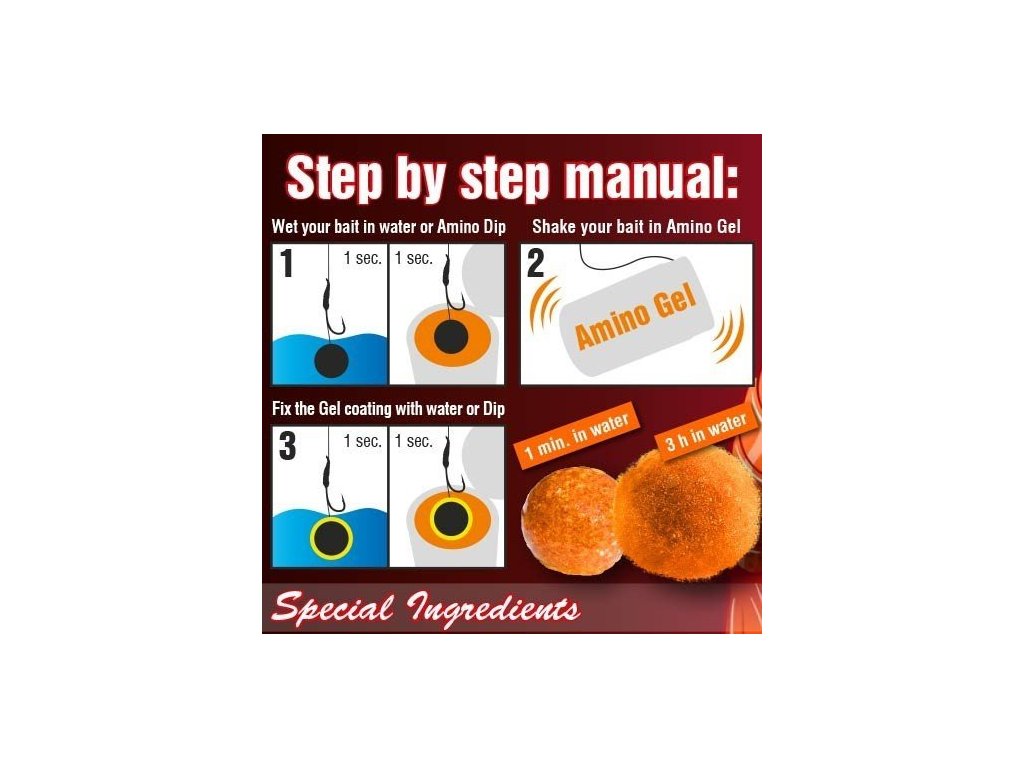 Step by step manual:

Wet your bait in water or Amino Dip

1 1 sec. 1 sec.

Shake your bait in Amino Gel

2 Amino Gel

Fix the Gel coating with water or Dip

3 1 sec. 1 sec.

1 min. in water

3 h in water

Special Ingredients