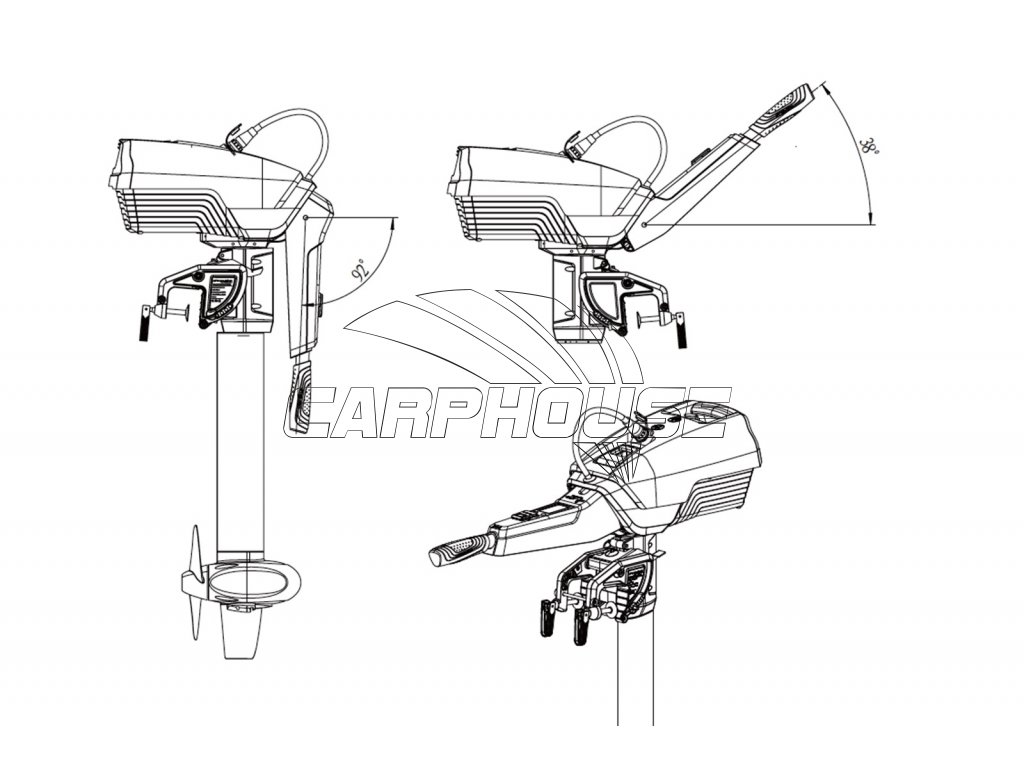 92°

38°

CARPHOUSE