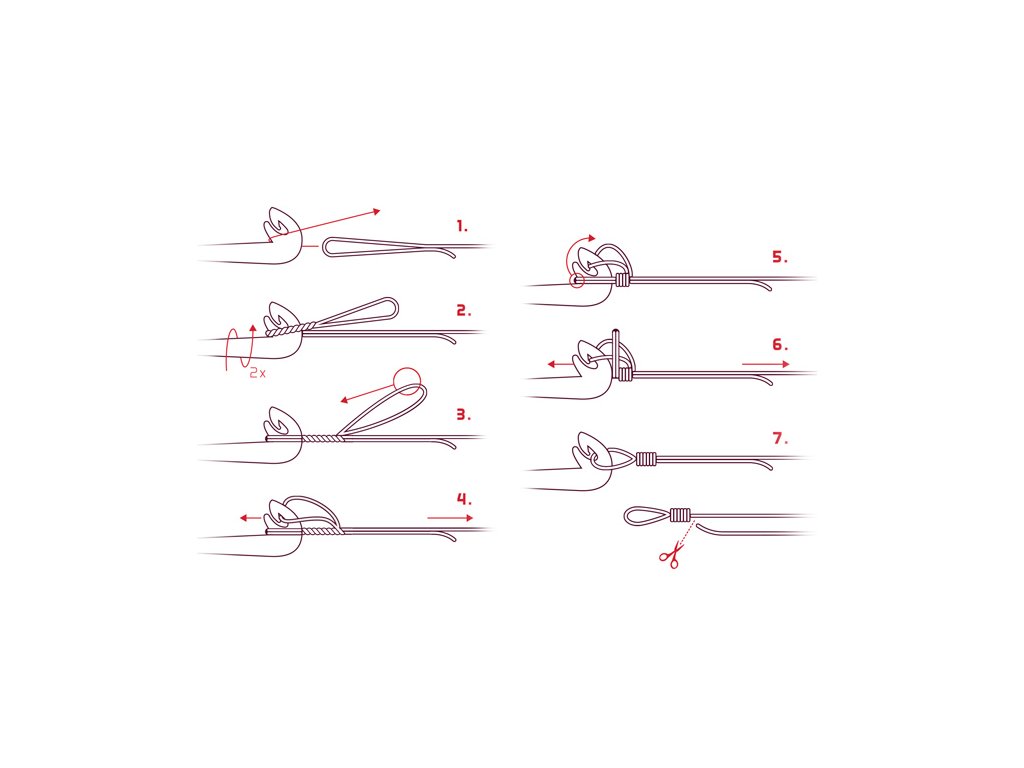 1.

2.

2x

3.

4.

5.

6.

7.