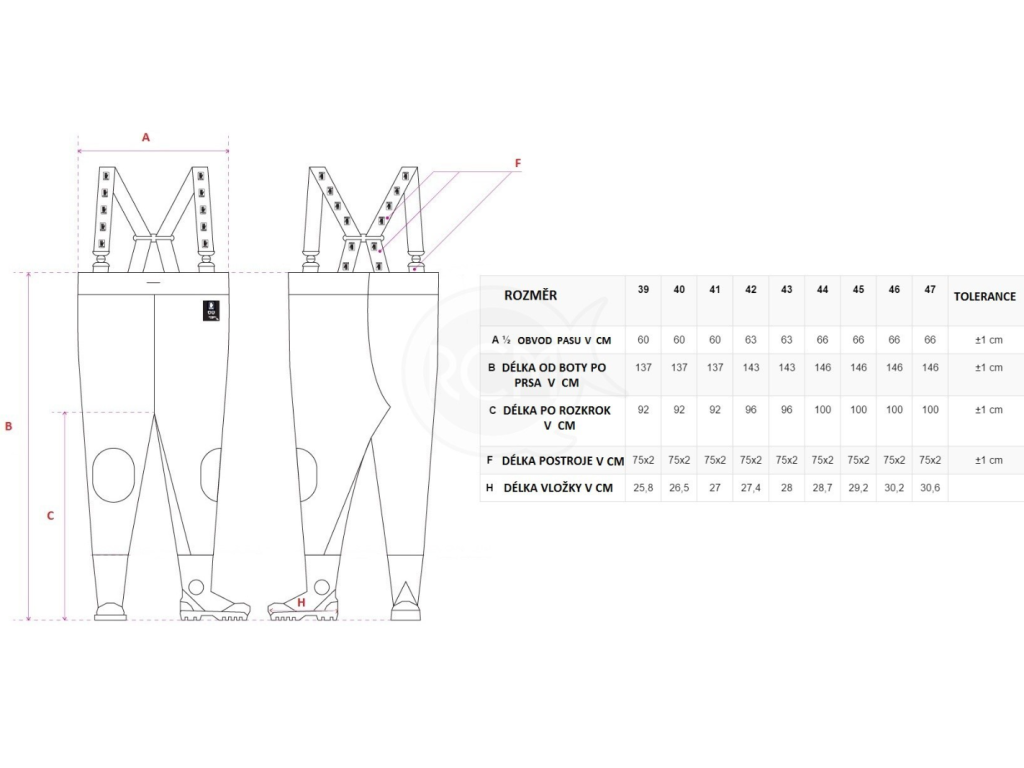 A

F

B

C

H

| ROZMĚR | 39 | 40 | 41 | 42 | 43 | 44 | 45 | 46 | 47 | TOLERANCE |
|---|---|---|---|---|---|---|---|---|---|---|
| A ½ OBVOD PASU V CM | 60 | 60 | 60 | 63 | 63 | 66 | 66 | 66 | 66 | ±1 cm |
| B DÉLKA OD BOTY PO PRSA V CM | 137 | 137 | 137 | 143 | 143 | 146 | 146 | 146 | 146 | ±1 cm |
| C DÉLKA PO ROZKROK V CM | 92 | 92 | 92 | 96 | 96 | 100 | 100 | 100 | 100 | ±1 cm |
| F DÉLKA POSTROJE V CM | 75x2 | 75x2 | 75x2 | 75x2 | 75x2 | 75x2 | 75x2 | 75x2 | 75x2 | ±1 cm |
| H DÉLKA VLOŽKY V CM | 25,8 | 26,5 | 27 | 27,4 | 28 | 28,7 | 29,2 | 30,2 | 30,6 | |