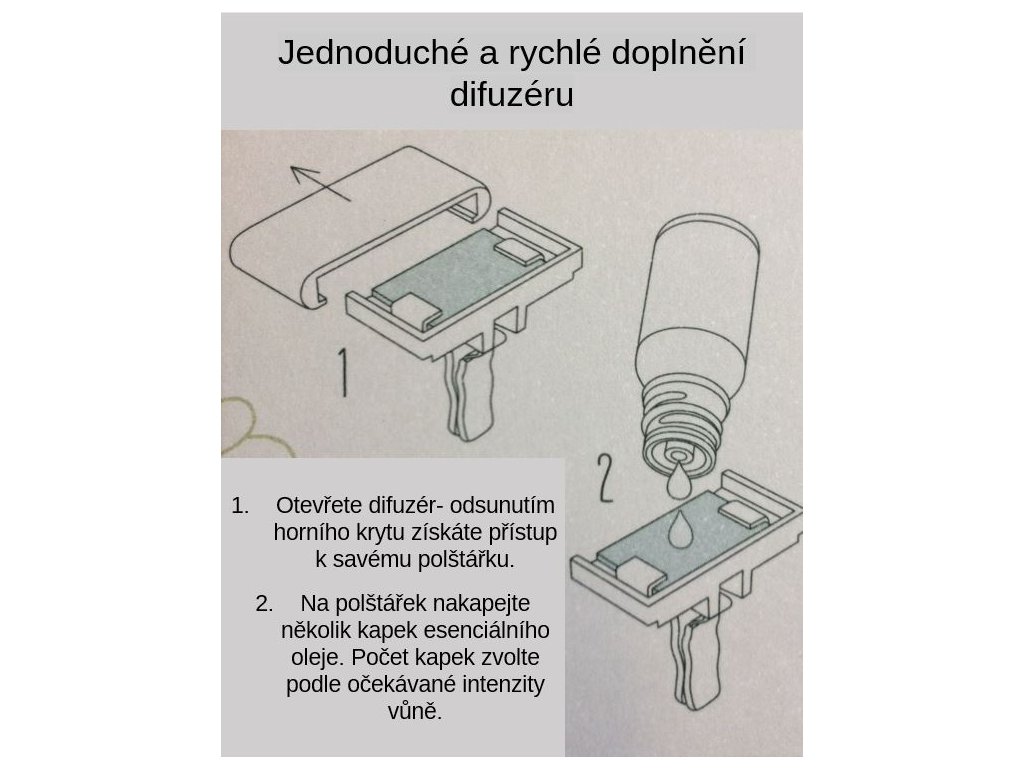 Jednoduché a rychlé doplnění difuzéru

1

2

1. Otevřete difuzér- odsunutím horního krytu získáte přístup k savému polštářku.

2. Na polštářek nakapejte několik kapek esenciálního oleje. Počet kapek zvolte podle očekávané intenzity vůně.