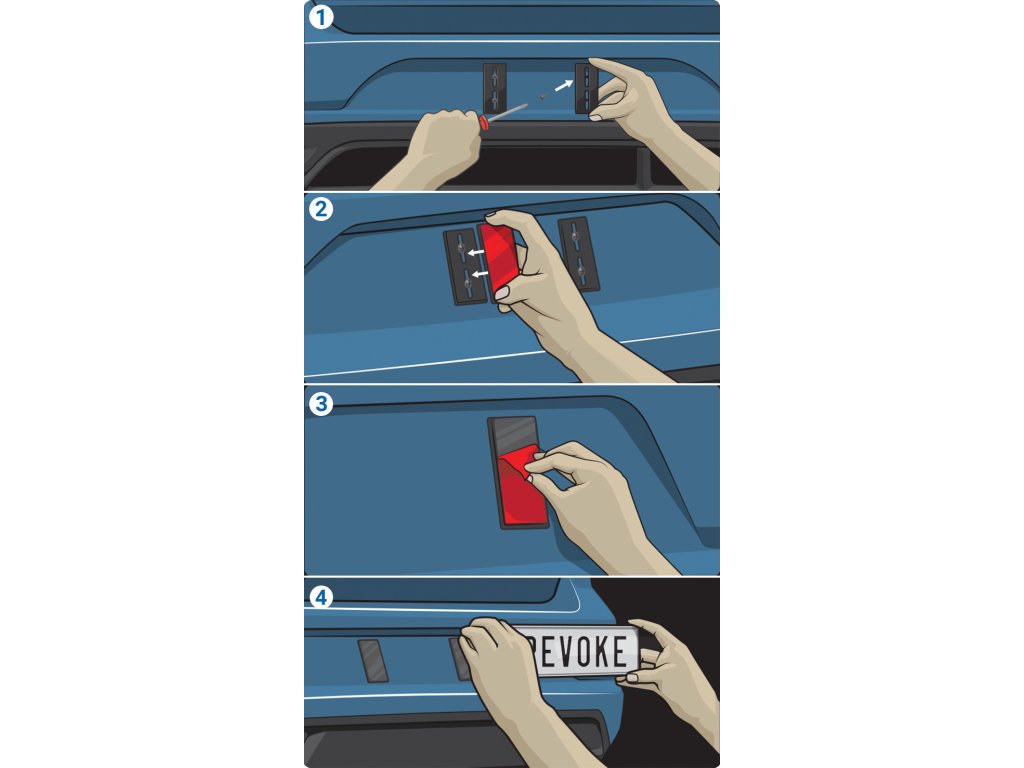 1

2

3

4

REVOKE