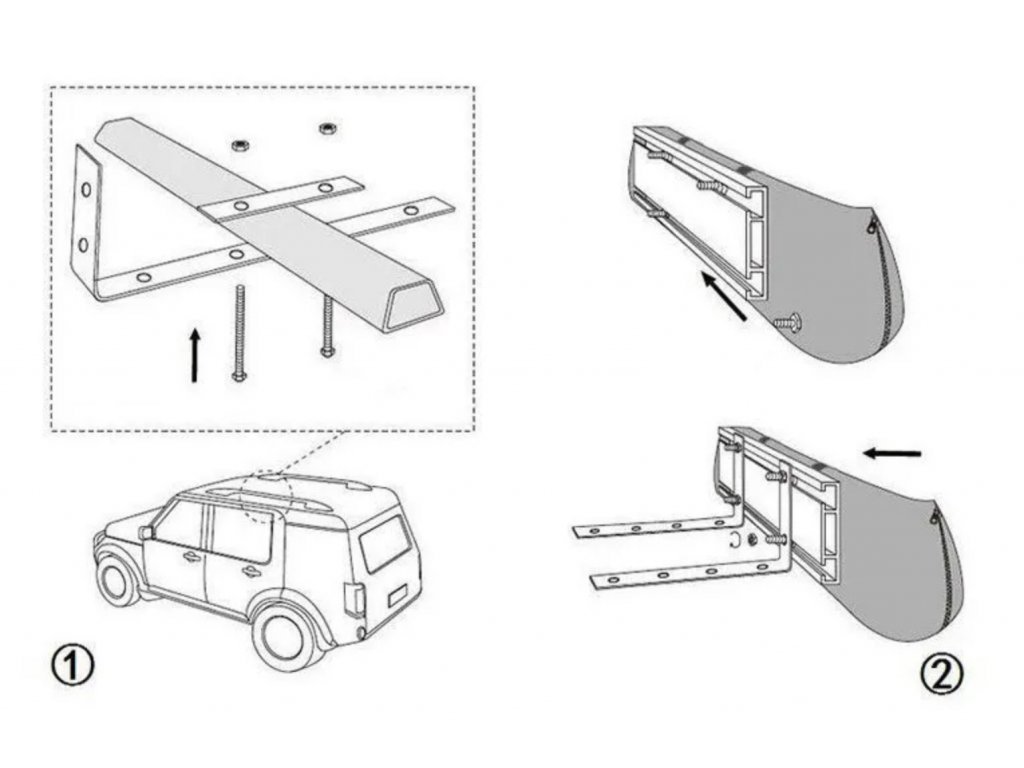 ①

②