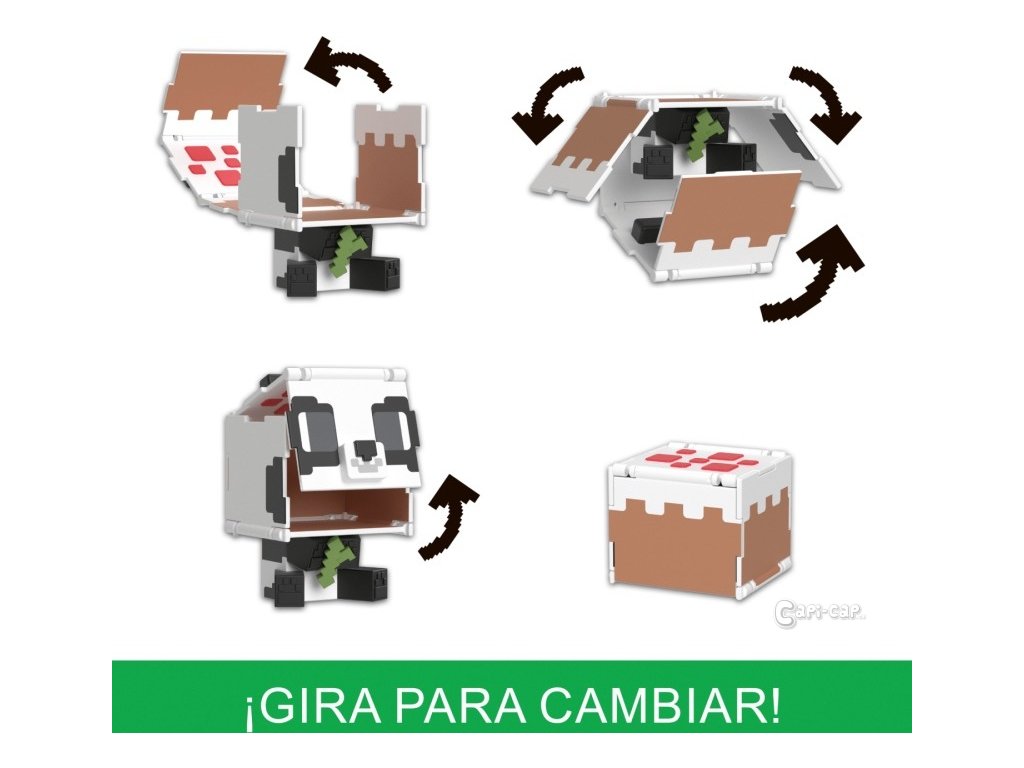 Capi-car

¡GIRA PARA CAMBIAR!