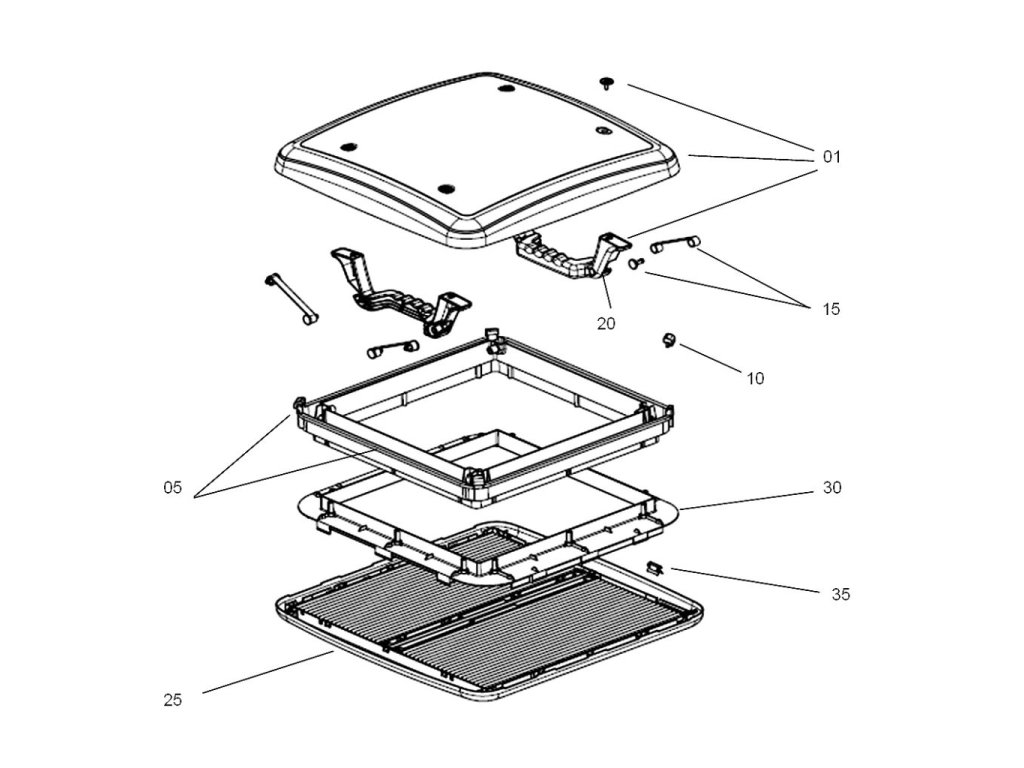 01
15
20
10
05
30
35
25