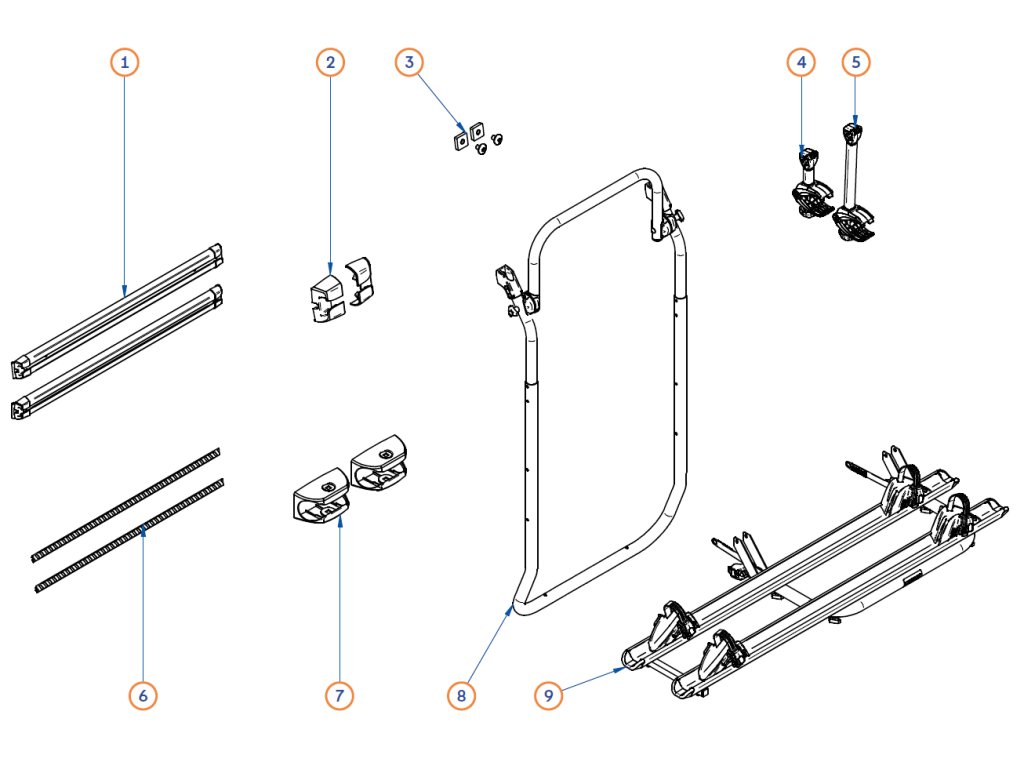 1
2
3
4
5
6
7
8
9