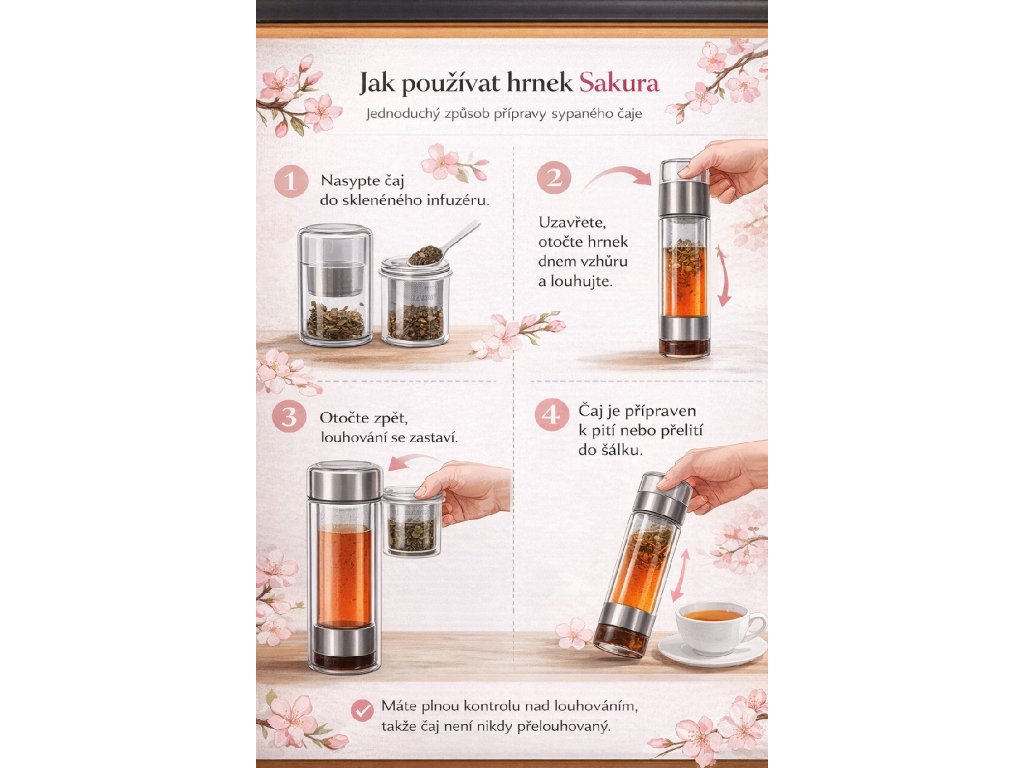 Jak používat hrnek Sakura

Jednoduchý způsob přípravy sypaného čaje

1 Nasypte čaj do skleněného infuzéru.

2 Uzavřete, otočte hrnek dnem vzhůru a louhujte.

3 Otočte zpět, louhování se zastaví.

4 Čaj je připraven k pití nebo přelití do šálku.

Máte plnou kontrolu nad louhováním, takže čaj není nikdy přelouhovaný.