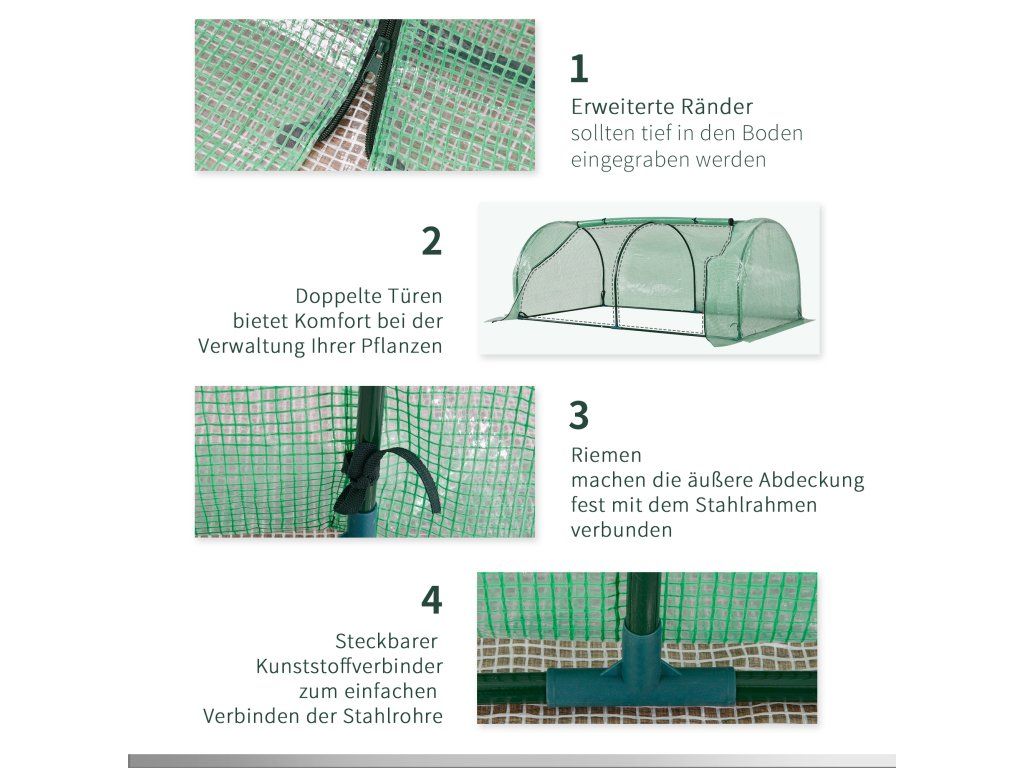 1
Erweiterte Ränder
sollten tief in den Boden eingegraben werden

2
Doppelte Türen
bietet Komfort bei der Verwaltung Ihrer Pflanzen

3
Riemen
machen die äußere Abdeckung fest mit dem Stahlrahmen verbunden

4
Steckbarer Kunststoffverbinder zum einfachen Verbinden der Stahlrohre