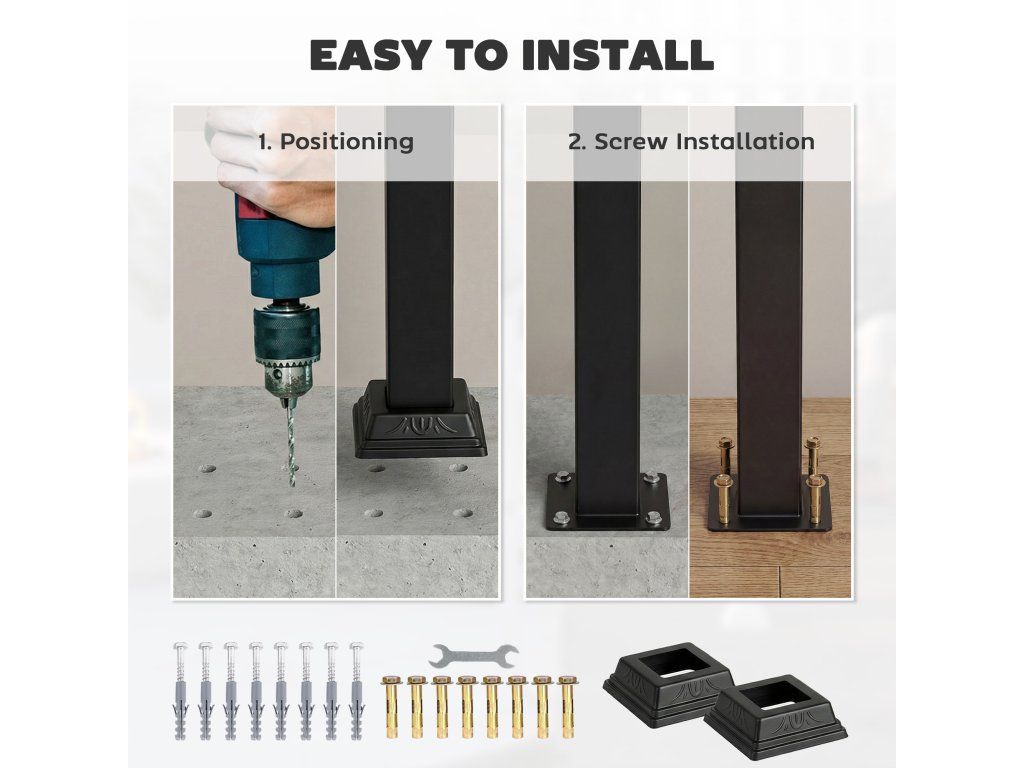 EASY TO INSTALL

1. Positioning

2. Screw Installation