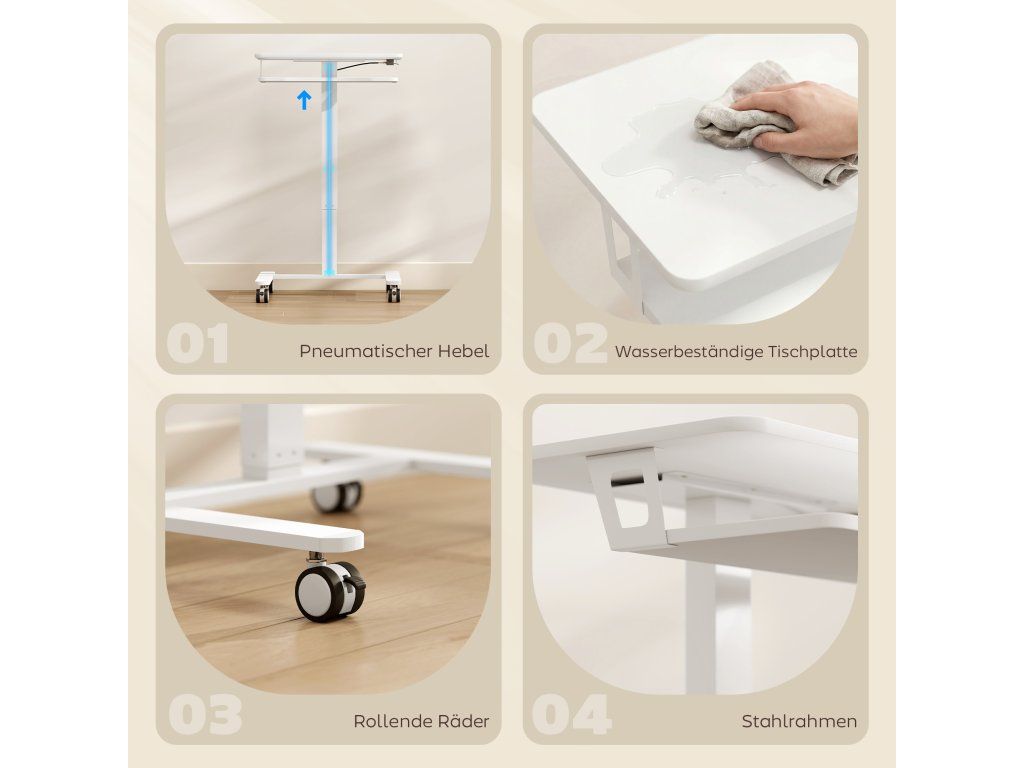 01 Pneumatischer Hebel

02 Wasserbeständige Tischplatte

03 Rollende Räder

04 Stahlrahmen