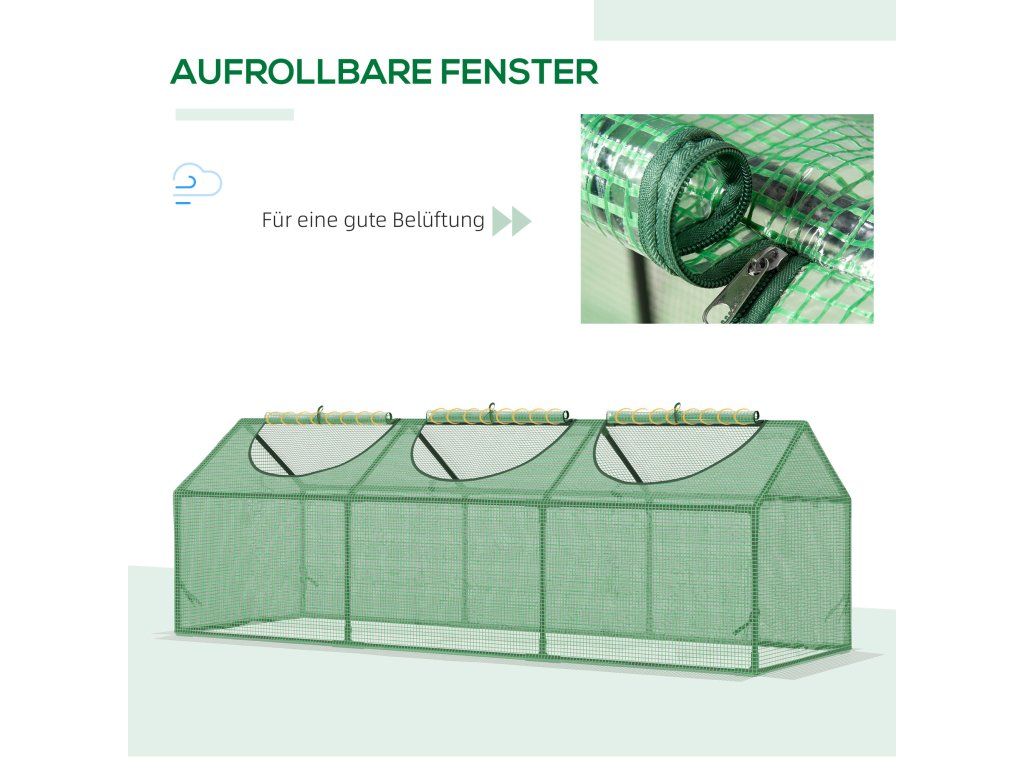 AUFROLLBARE FENSTER

Für eine gute Belüftung