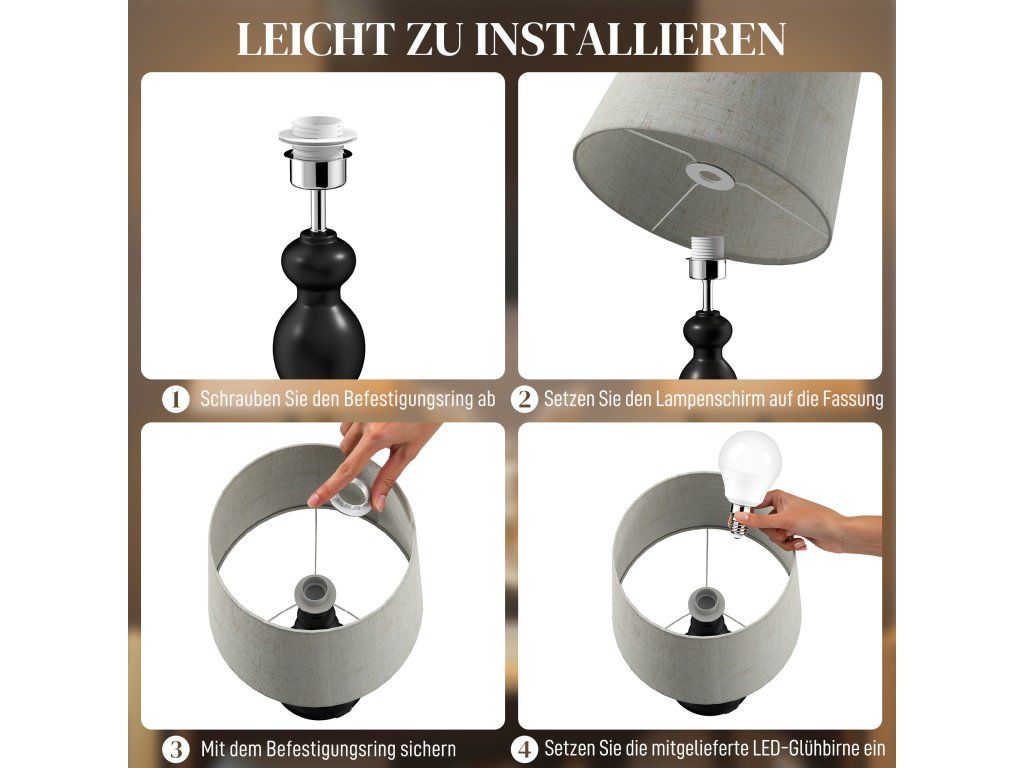 LEICHT ZU INSTALLIEREN

1 Schrauben Sie den Befestigungsring ab

2 Setzen Sie den Lampenschirm auf die Fassung

3 Mit dem Befestigungsring sichern

4 Setzen Sie die mitgelieferte LED-Glühbirne ein