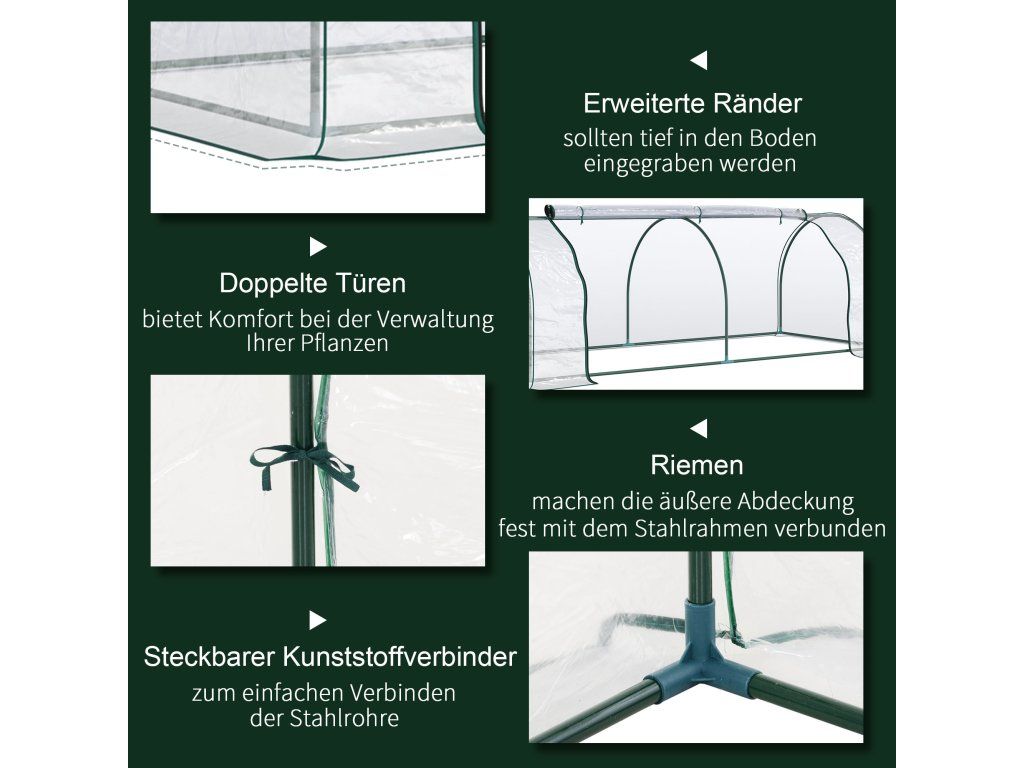 Erweiterte Ränder
sollten tief in den Boden eingegraben werden

Doppelte Türen
bietet Komfort bei der Verwaltung Ihrer Pflanzen

Riemen
machen die äußere Abdeckung fest mit dem Stahlrahmen verbunden

Steckbarer Kunststoffverbinder
zum einfachen Verbinden der Stahlrohre