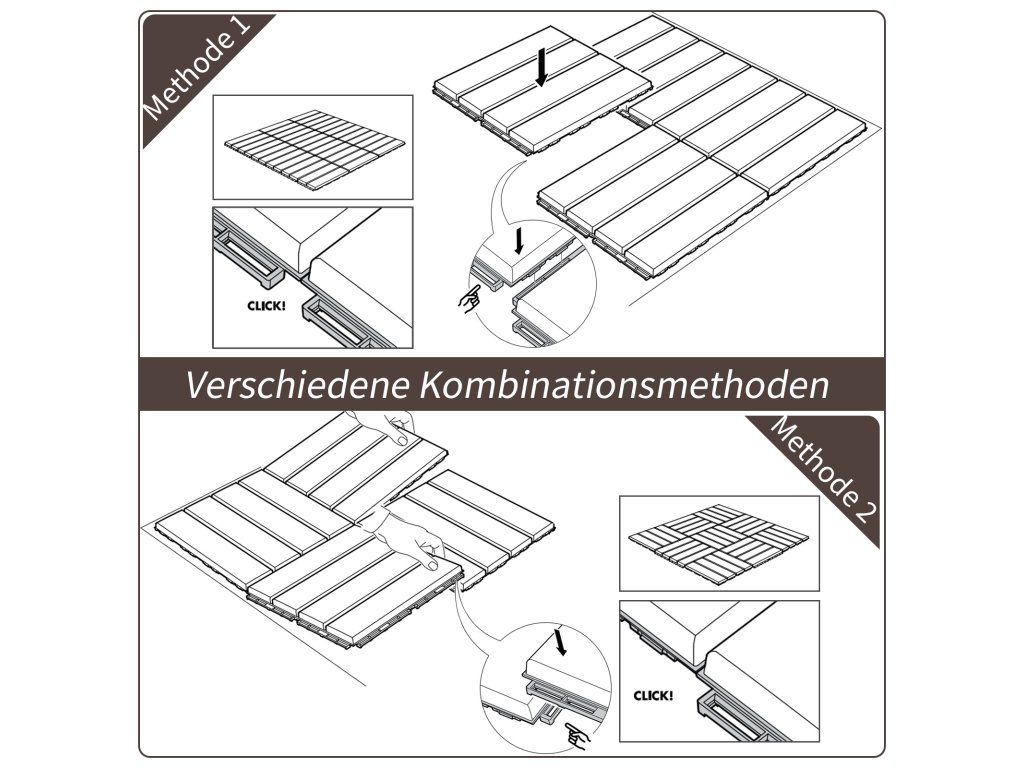 Methode 1

CLICK!

Verschiedene Kombinationsmethoden

Methode 2

CLICK!