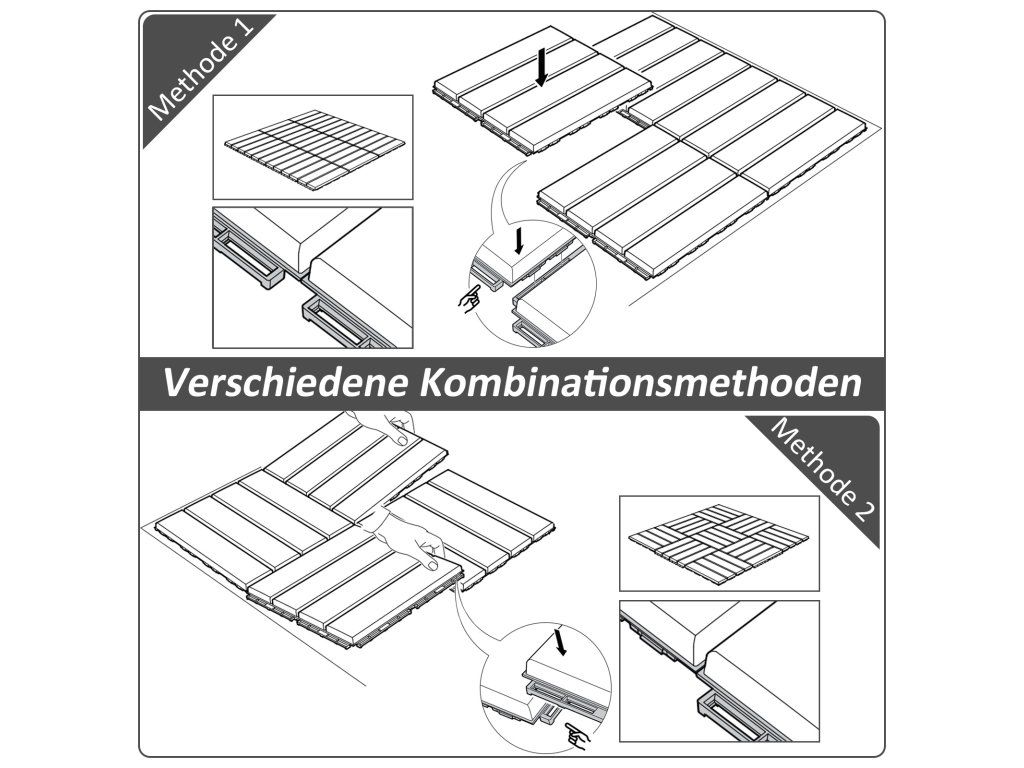 Methode 1

Verschiedene Kombinationsmethoden

Methode 2