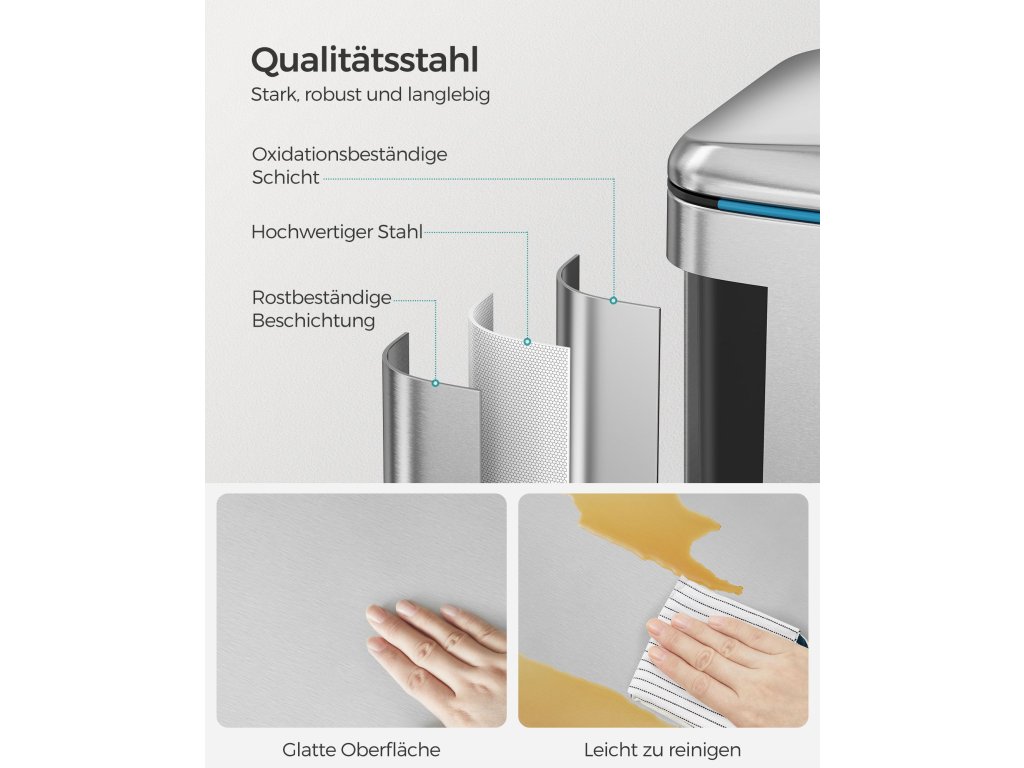 Qualitätsstahl
Stark, robust und langlebig

Oxidationsbeständige Schicht

Hochwertiger Stahl

Rostbeständige Beschichtung

Glatte Oberfläche

Leicht zu reinigen