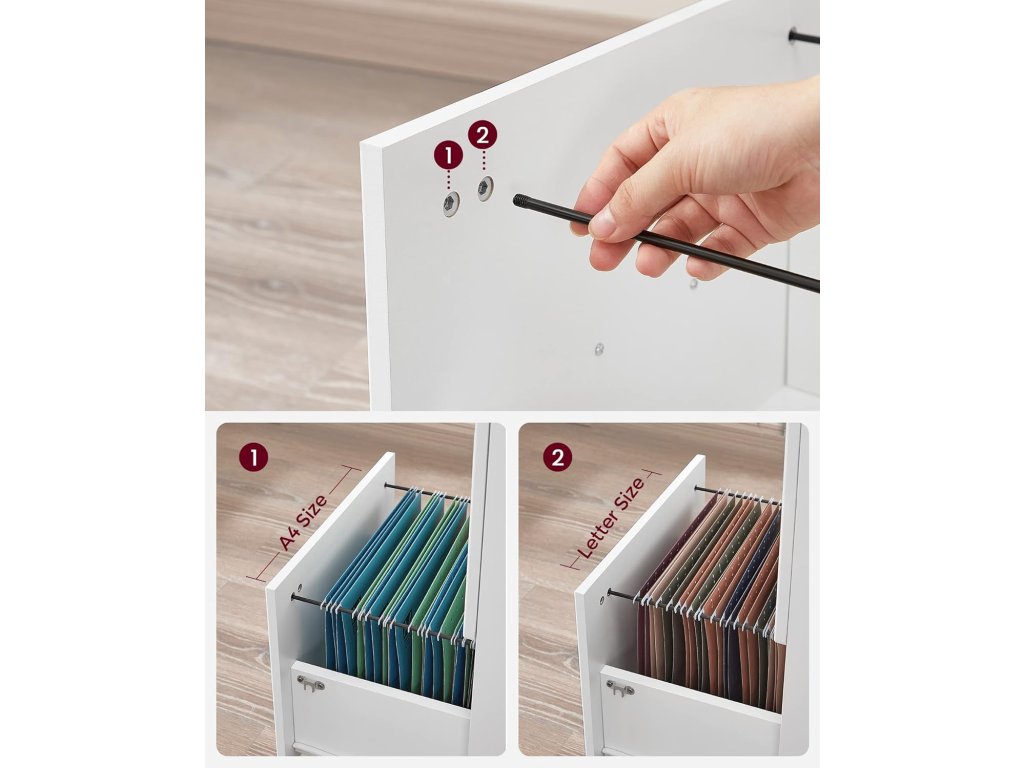 1
2
1
A4 Size
2
Letter Size