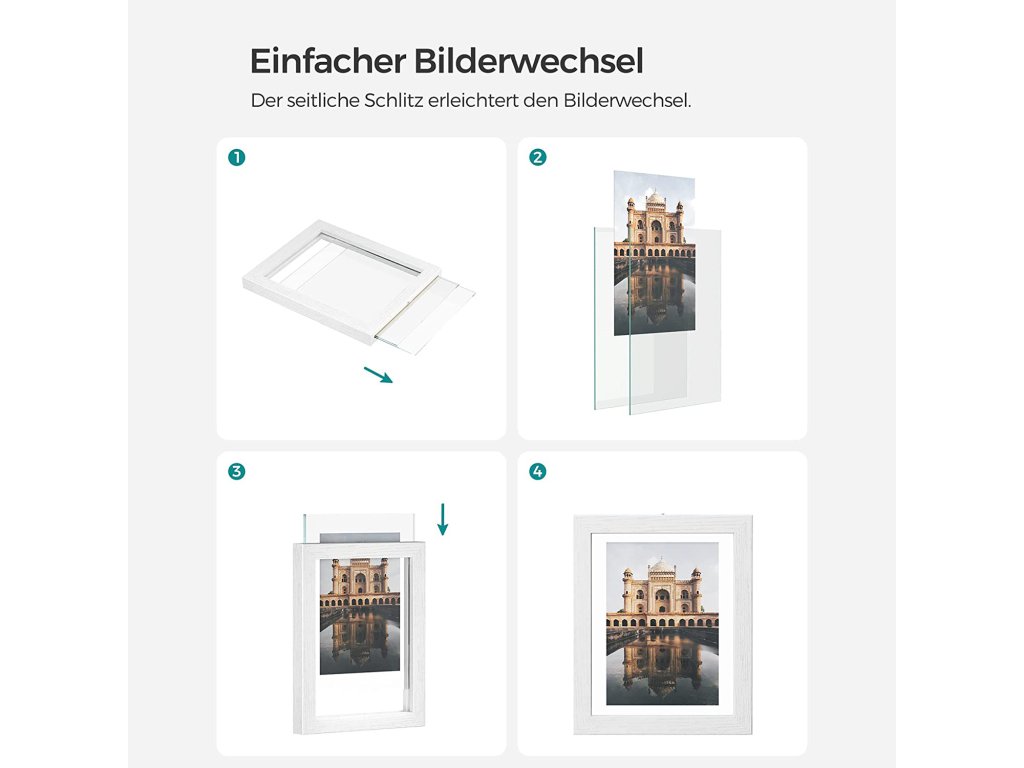 Einfacher Bilderwechsel
Der seitliche Schlitz erleichtert den Bilderwechsel.

1

2

3

4