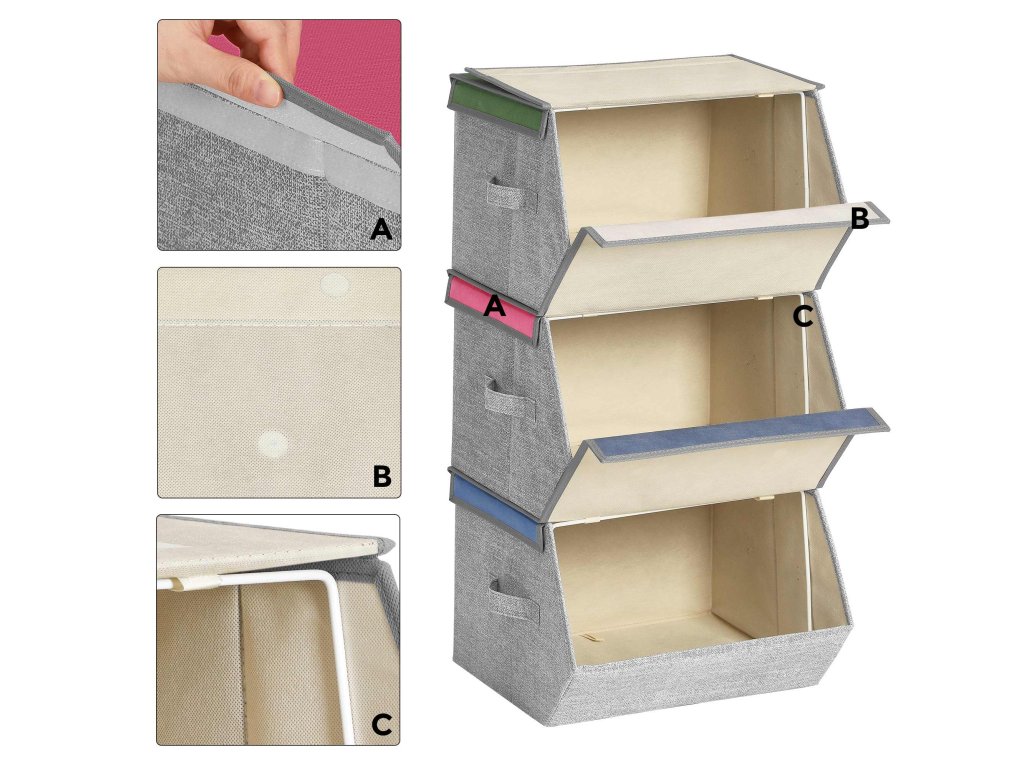 A

B

C

B

A

C