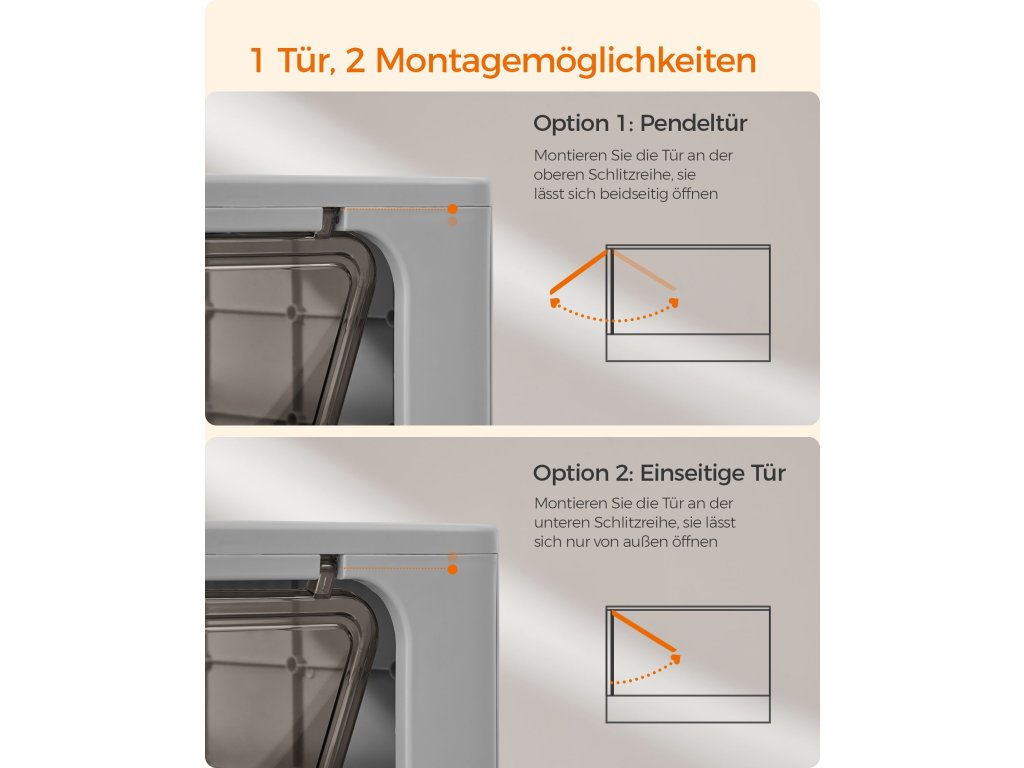 1 Tür, 2 Montagemöglichkeiten

Option 1: Pendeltür

Montieren Sie die Tür an der oberen Schlitzreihe, sie lässt sich beidseitig öffnen

Option 2: Einseitige Tür

Montieren Sie die Tür an der unteren Schlitzreihe, sie lässt sich nur von außen öffnen