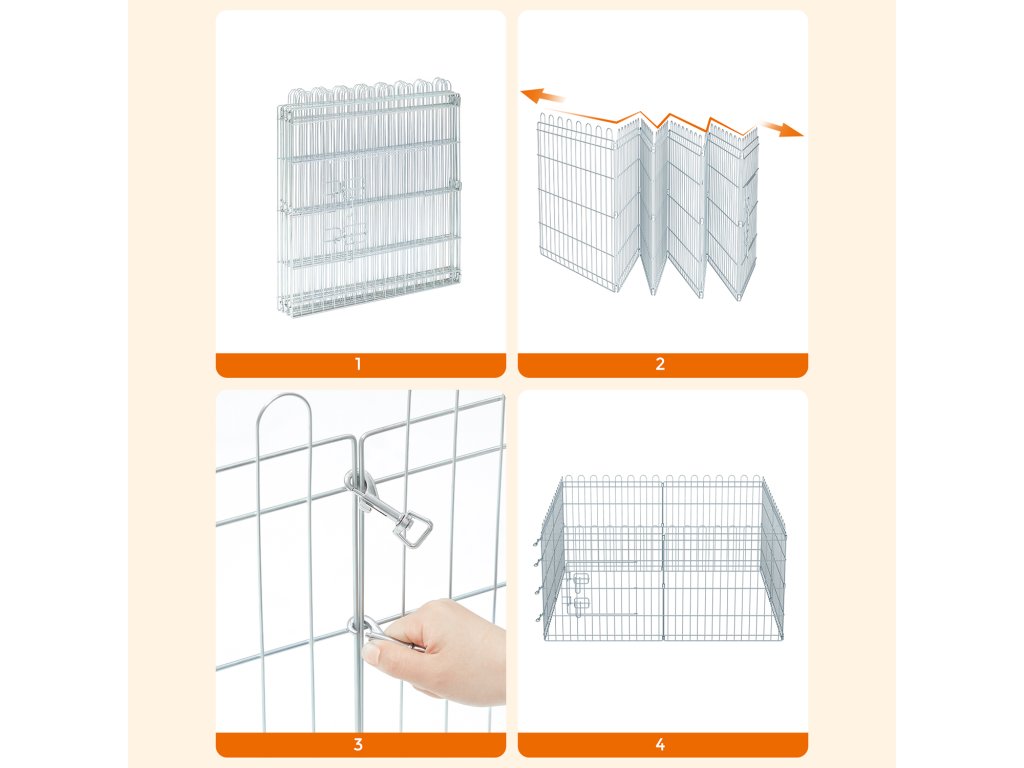 1

2

3

4