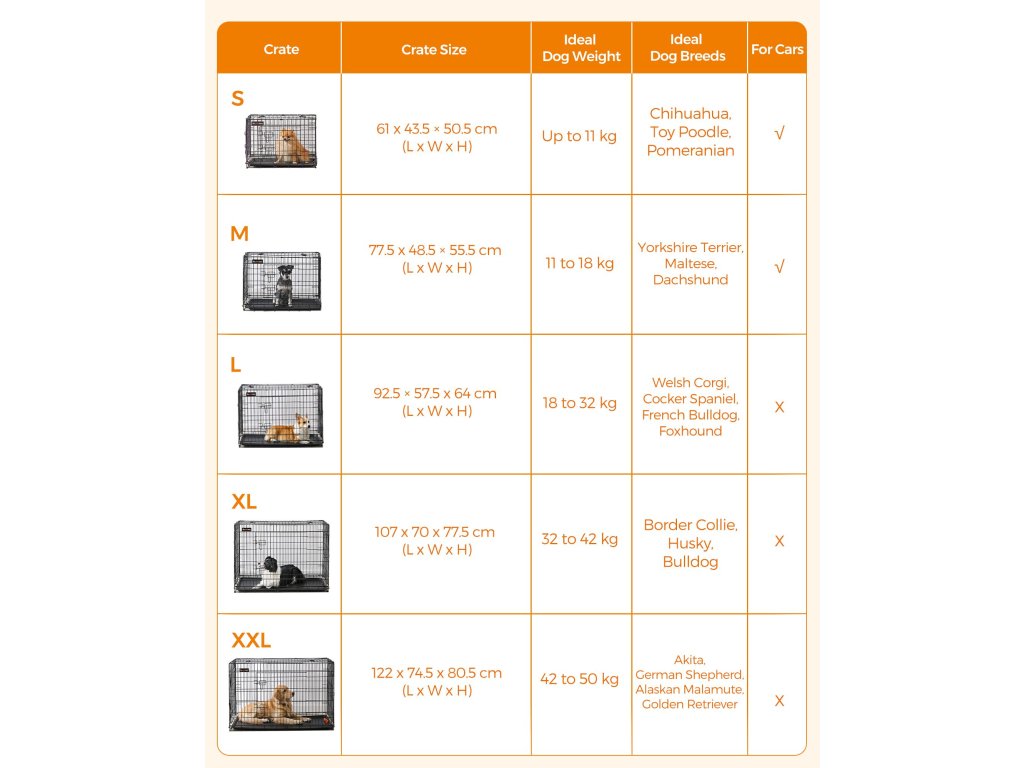 | Crate | Crate Size | Ideal Dog Weight | Ideal Dog Breeds | For Cars |
|---|---|---|---|---|
| S | 61 x 43.5 × 50.5 cm (L x W x H) | Up to 11 kg | Chihuahua, Toy Poodle, Pomeranian | √ |
| M | 77.5 x 48.5 × 55.5 cm (L x W x H) | 11 to 18 kg | Yorkshire Terrier, Maltese, Dachshund | √ |
| L | 92.5 × 57.5 x 64 cm (L x W x H) | 18 to 32 kg | Welsh Corgi, Cocker Spaniel, French Bulldog, Foxhound | X |
| XL | 107 x 70 x 77.5 cm (L x W x H) | 32 to 42 kg | Border Collie, Husky, Bulldog | X |
| XXL | 122 x 74.5 x 80.5 cm (L x W x H) | 42 to 50 kg | Akita, German Shepherd, Alaskan Malamute, Golden Retriever | X |