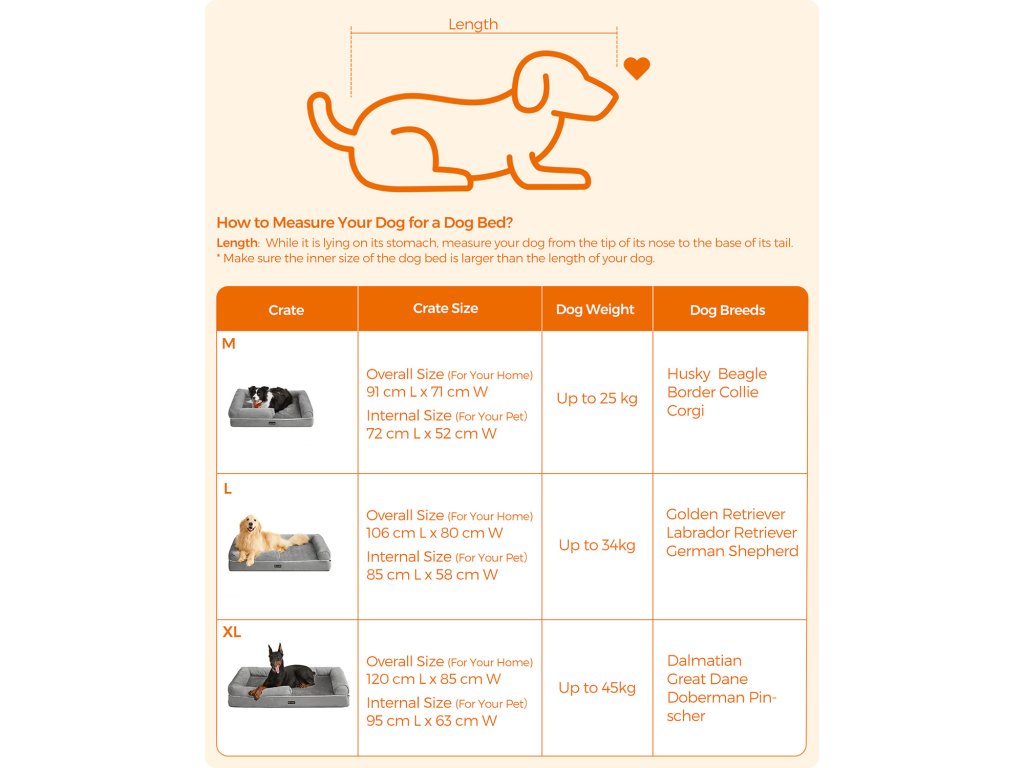 Length

How to Measure Your Dog for a Dog Bed?

Length: While it is lying on its stomach, measure your dog from the tip of its nose to the base of its tail.
* Make sure the inner size of the dog bed is larger than the length of your dog.

| Crate | Crate Size | Dog Weight | Dog Breeds |
|---|---|---|---|
| M | Overall Size (For Your Home) 91 cm L x 71 cm W Internal Size (For Your Pet) 72 cm L x 52 cm W | Up to 25 kg | Husky Beagle Border Collie Corgi |
| L | Overall Size (For Your Home) 106 cm L x 80 cm W Internal Size (For Your Pet) 85 cm L x 58 cm W | Up to 34kg | Golden Retriever Labrador Retriever German Shepherd |
| XL | Overall Size (For Your Home) 120 cm L x 85 cm W Internal Size (For Your Pet) 95 cm L x 63 cm W | Up to 45kg | Dalmatian Great Dane Doberman Pinscher |