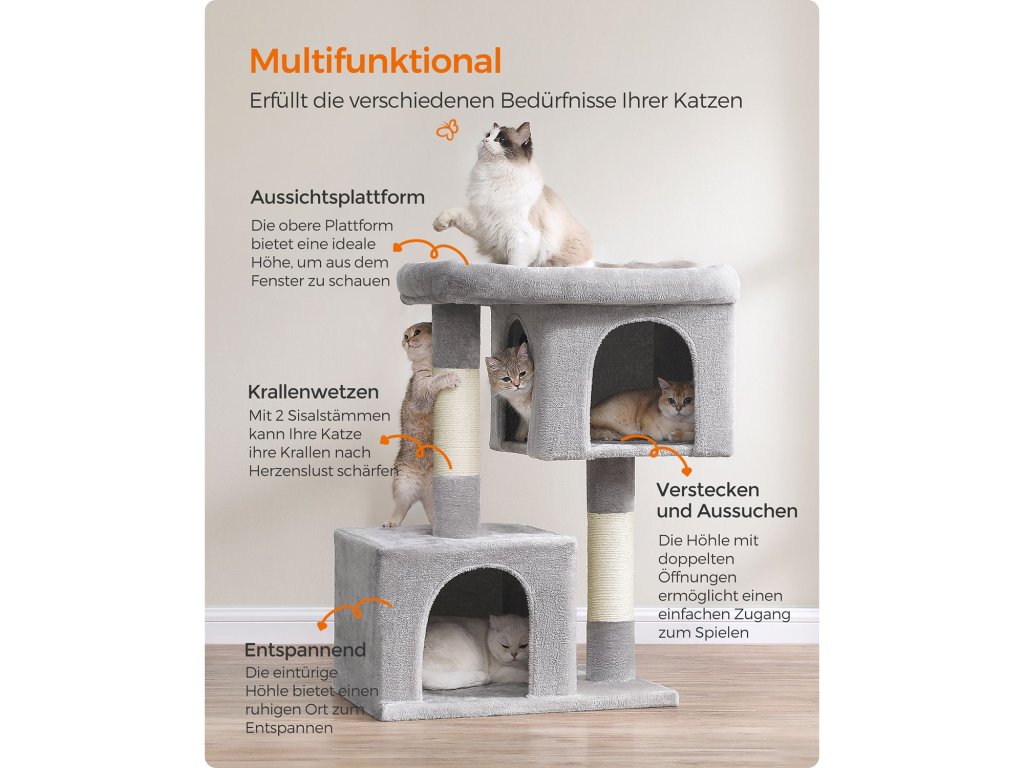 Multifunktional

Erfüllt die verschiedenen Bedürfnisse Ihrer Katzen

Aussichtsplattform

Die obere Plattform bietet eine ideale Höhe, um aus dem Fenster zu schauen

Krallenwetzen

Mit 2 Sisalstämmen kann Ihre Katze ihre Krallen nach Herzenslust schärfen

Verstecken und Aussuchen

Die Höhle mit doppelten Öffnungen ermöglicht einen einfachen Zugang zum Spielen

Entspannend

Die eintürige Höhle bietet einen ruhigen Ort zum Entspannen