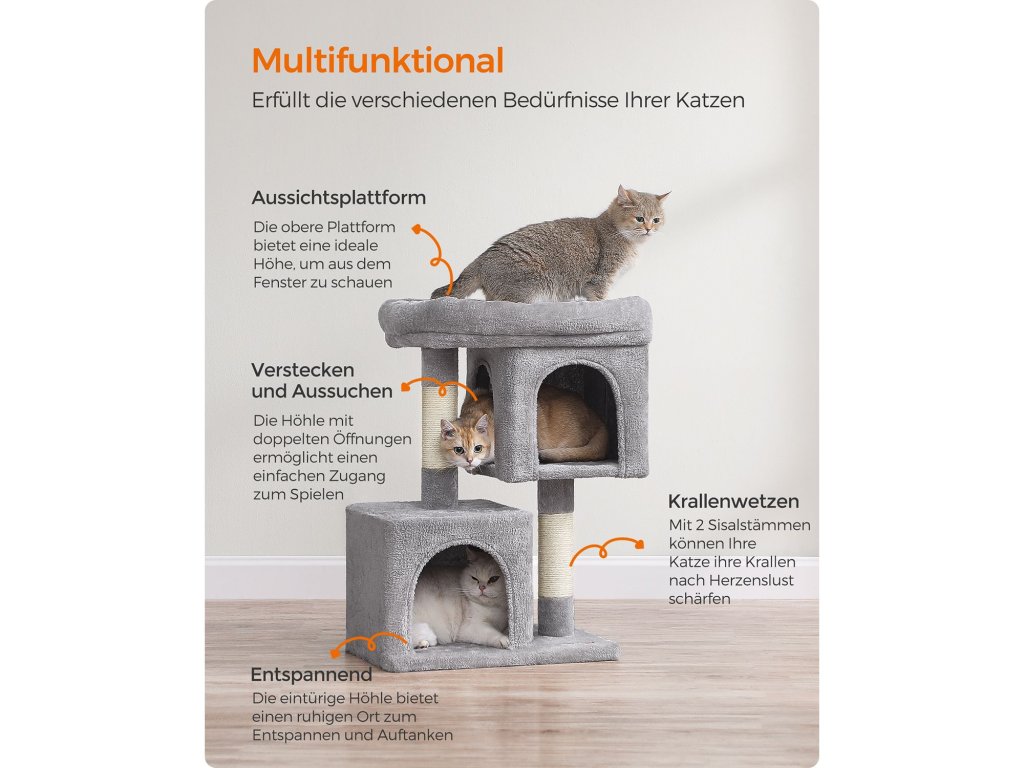 Multifunktional

Erfüllt die verschiedenen Bedürfnisse Ihrer Katzen

Aussichtsplattform

Die obere Plattform bietet eine ideale Höhe, um aus dem Fenster zu schauen

Verstecken und Aussuchen

Die Höhle mit doppelten Öffnungen ermöglicht einen einfachen Zugang zum Spielen

Krallenwetzen

Mit 2 Sisalstämmen können Ihre Katze ihre Krallen nach Herzenslust schärfen

Entspannend

Die eintürige Höhle bietet einen ruhigen Ort zum Entspannen und Auftanken