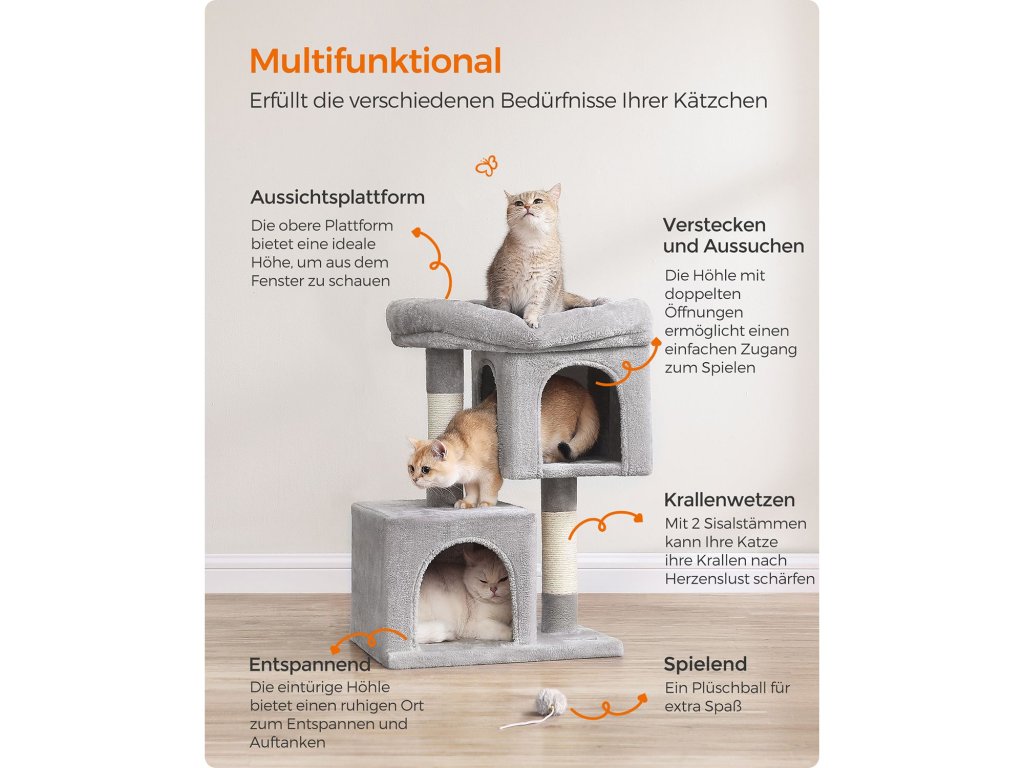 Multifunktional

Erfüllt die verschiedenen Bedürfnisse Ihrer Kätzchen

Aussichtsplattform

Die obere Plattform bietet eine ideale Höhe, um aus dem Fenster zu schauen

Verstecken und Aussuchen

Die Höhle mit doppelten Öffnungen ermöglicht einen einfachen Zugang zum Spielen

Krallenwetzen

Mit 2 Sisalstämmen kann Ihre Katze ihre Krallen nach Herzenslust schärfen

Entspannend

Die eintürige Höhle bietet einen ruhigen Ort zum Entspannen und Auftanken

Spielend

Ein Plüschball für extra Spaß