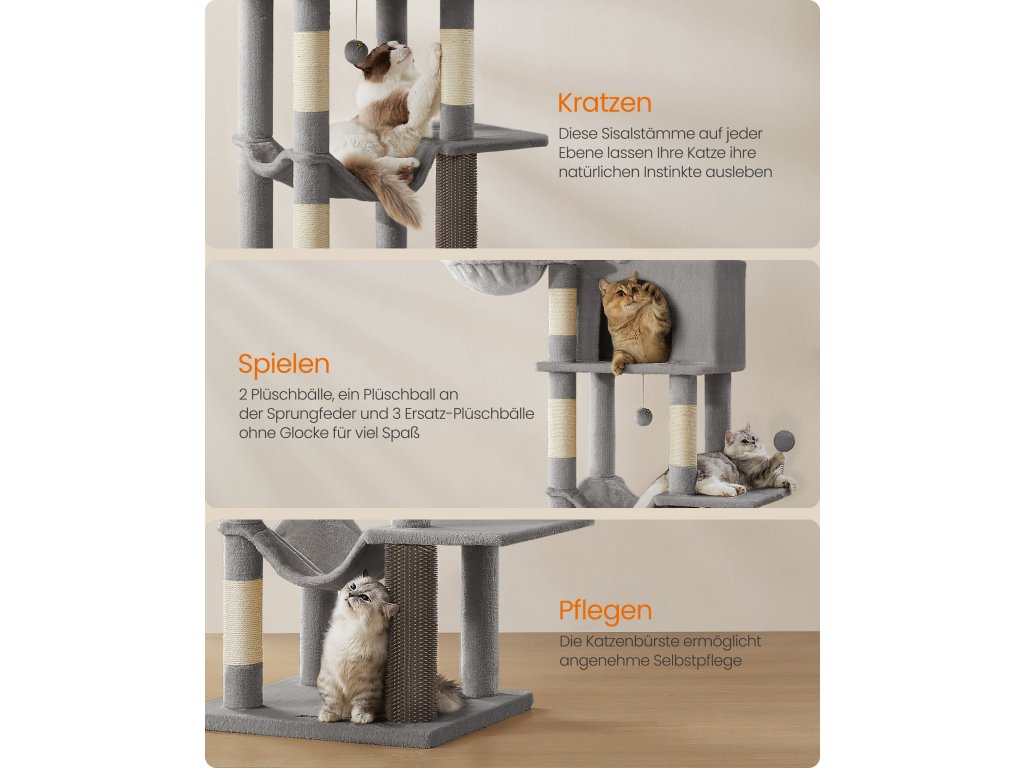 Kratzen
Diese Sisalstämme auf jeder Ebene lassen Ihre Katze ihre natürlichen Instinkte ausleben

Spielen
2 Plüschbälle, ein Plüschball an der Sprungfeder und 3 Ersatz-Plüschbälle ohne Glocke für viel Spaß

Pflegen
Die Katzenbürste ermöglicht angenehme Selbstpflege