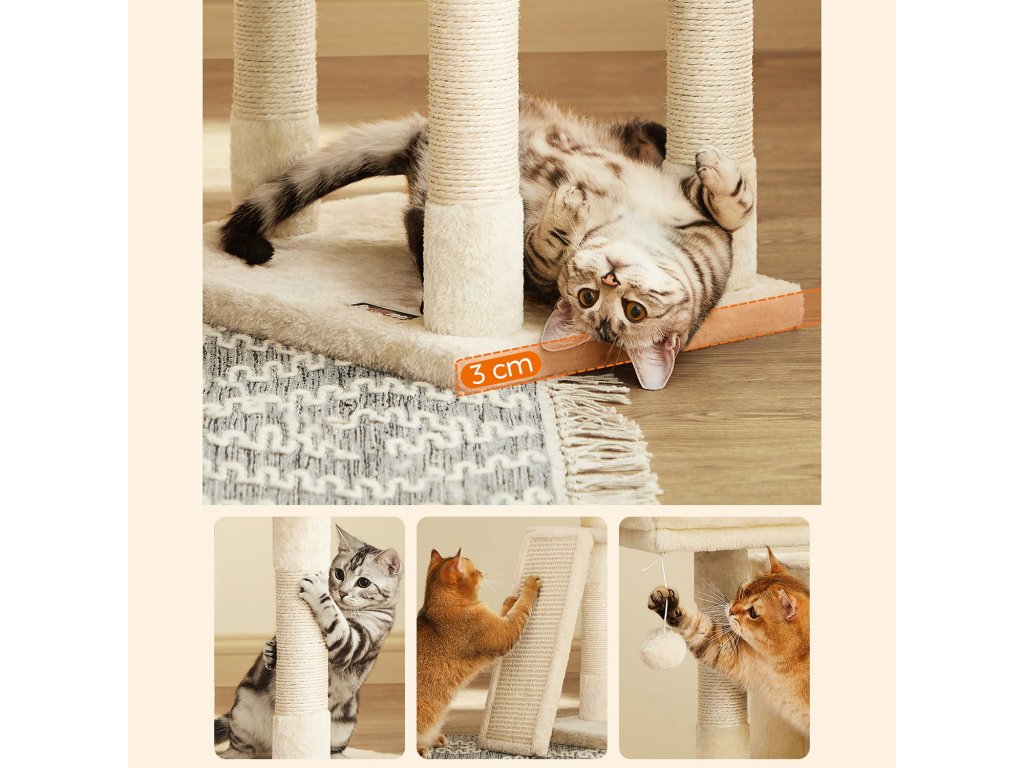 3 cm