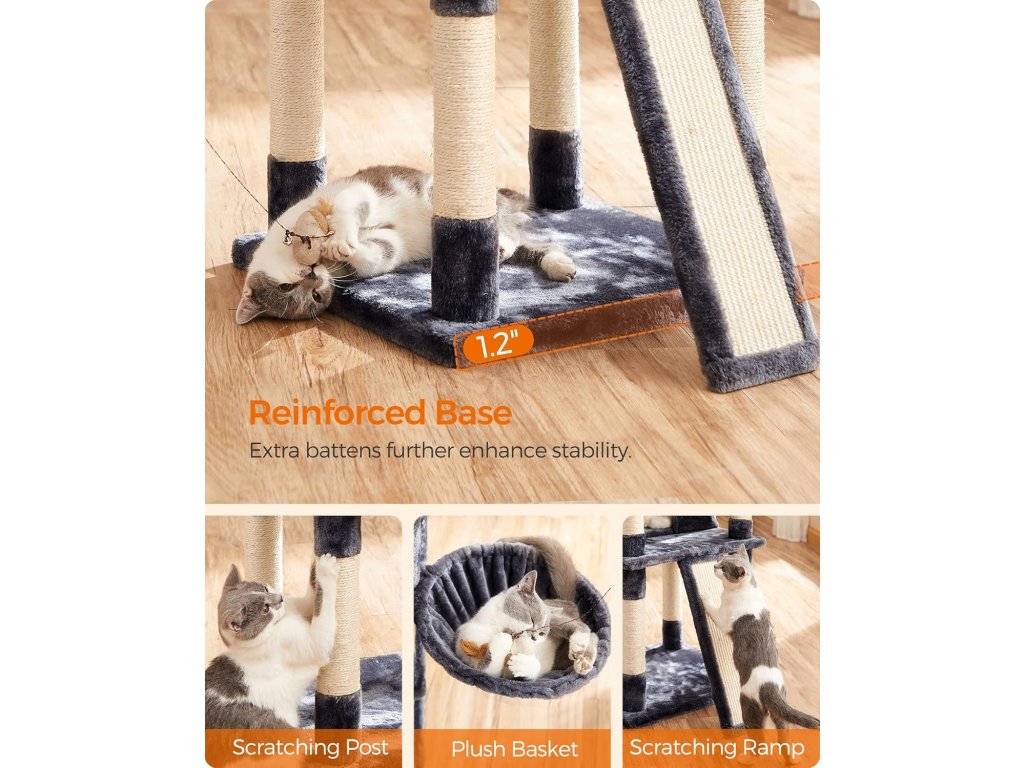 1.2"

Reinforced Base

Extra battens further enhance stability.

Scratching Post

Plush Basket

Scratching Ramp