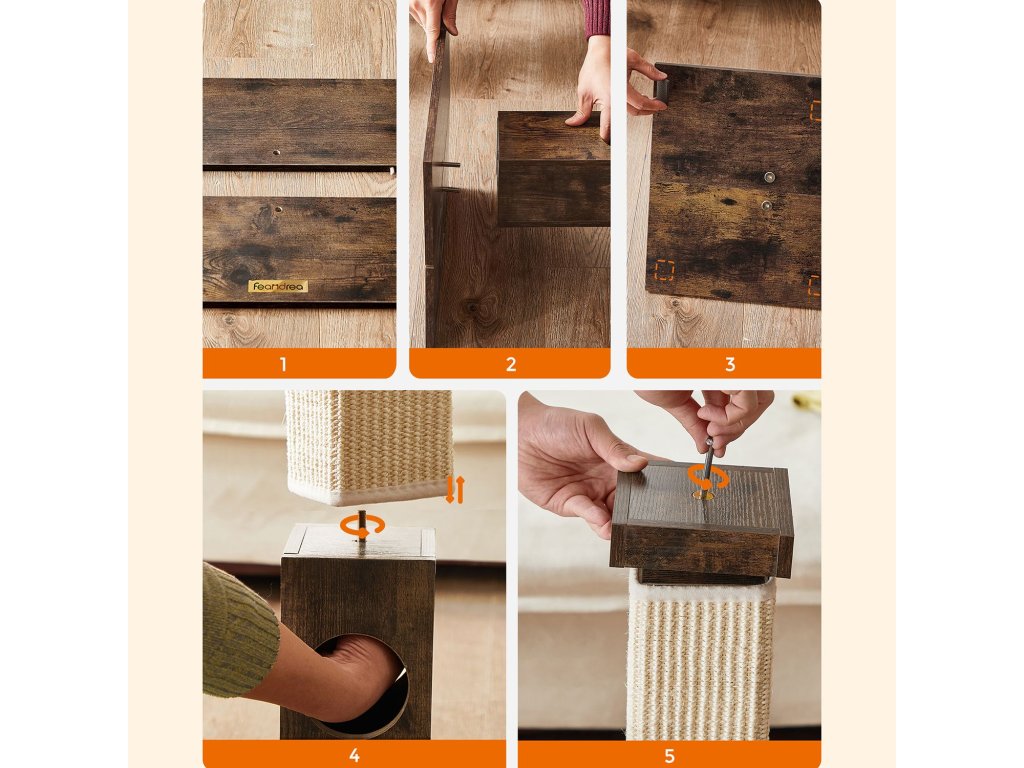 feandrea

1

2

3

4

5